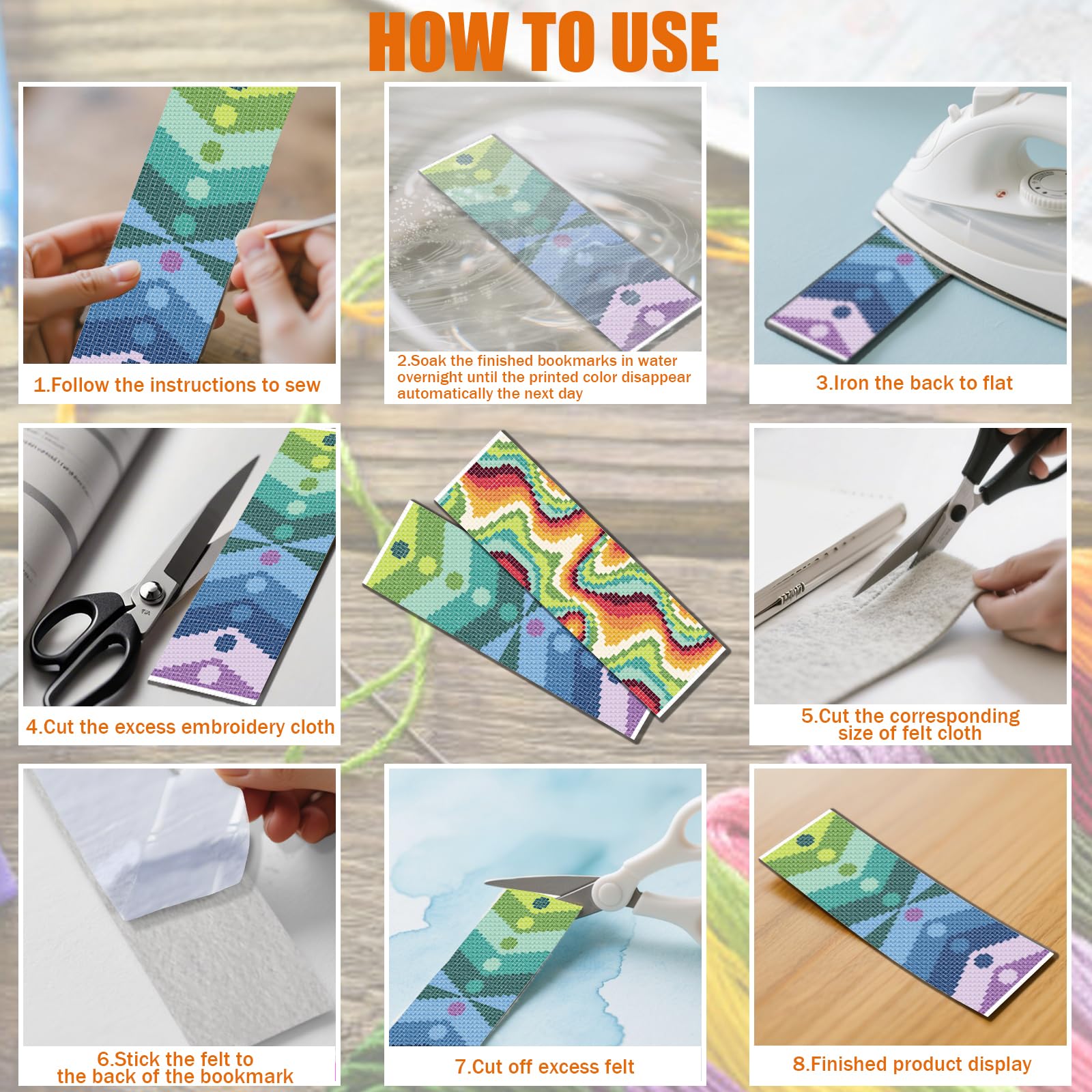 HOW TO USE

1.Follow the instructions to sew

2.Soak the finished bookmarks in water overnight until the printed color disappear automatically the next day

3.Iron the back to flat

4.Cut the excess embroidery cloth

5.Cut the corresponding size of felt cloth

6.Stick the felt to the back of the bookmark

7.Cut off excess felt

8.Finished product display