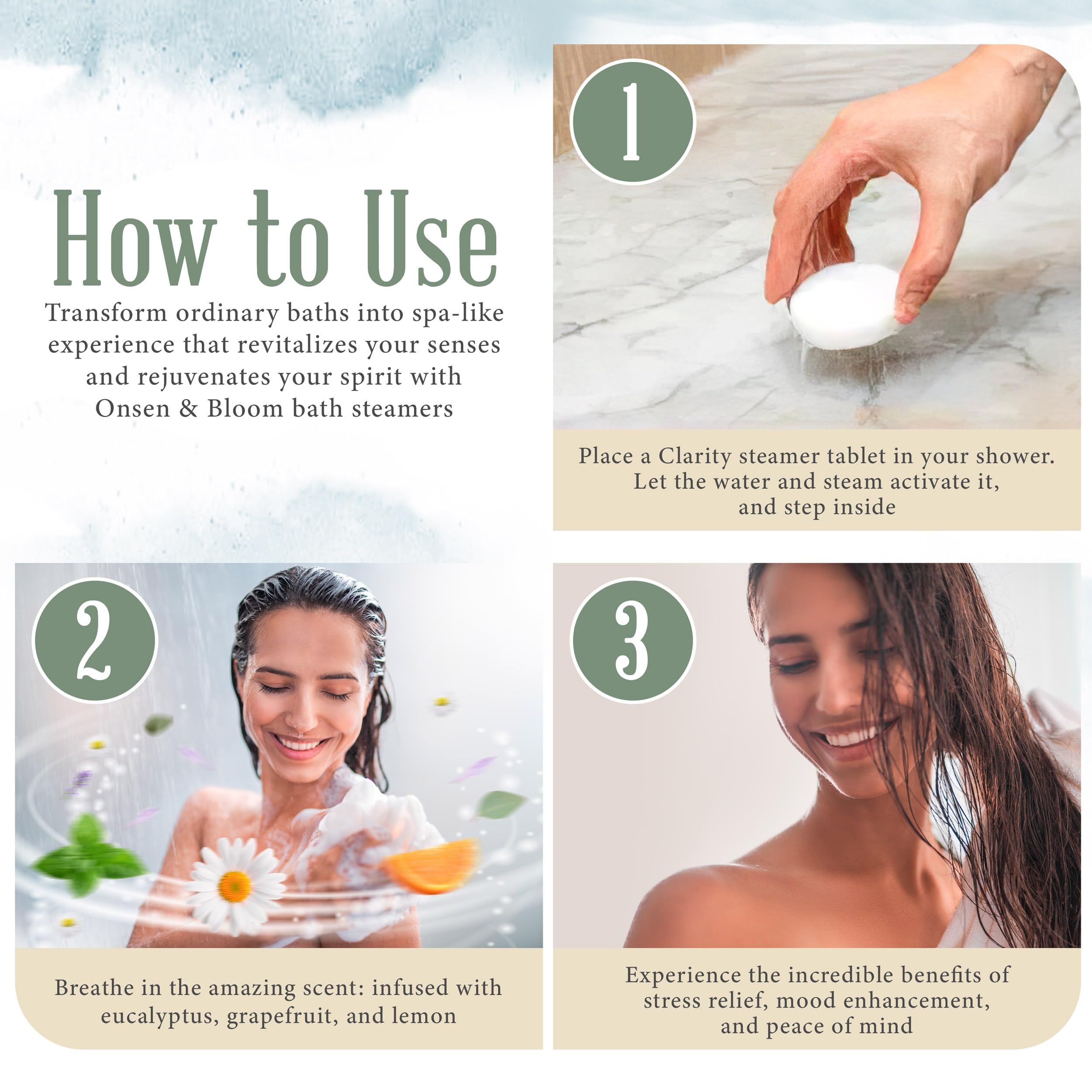 How to Use

Transform ordinary baths into spa-like experience that revitalizes your senses and rejuvenates your spirit with Onsen & Bloom bath steamers

1

Place a Clarity steamer tablet in your shower. Let the water and steam activate it, and step inside

2

Breathe in the amazing scent: infused with eucalyptus, grapefruit, and lemon

3

Experience the incredible benefits of stress relief, mood enhancement, and peace of mind