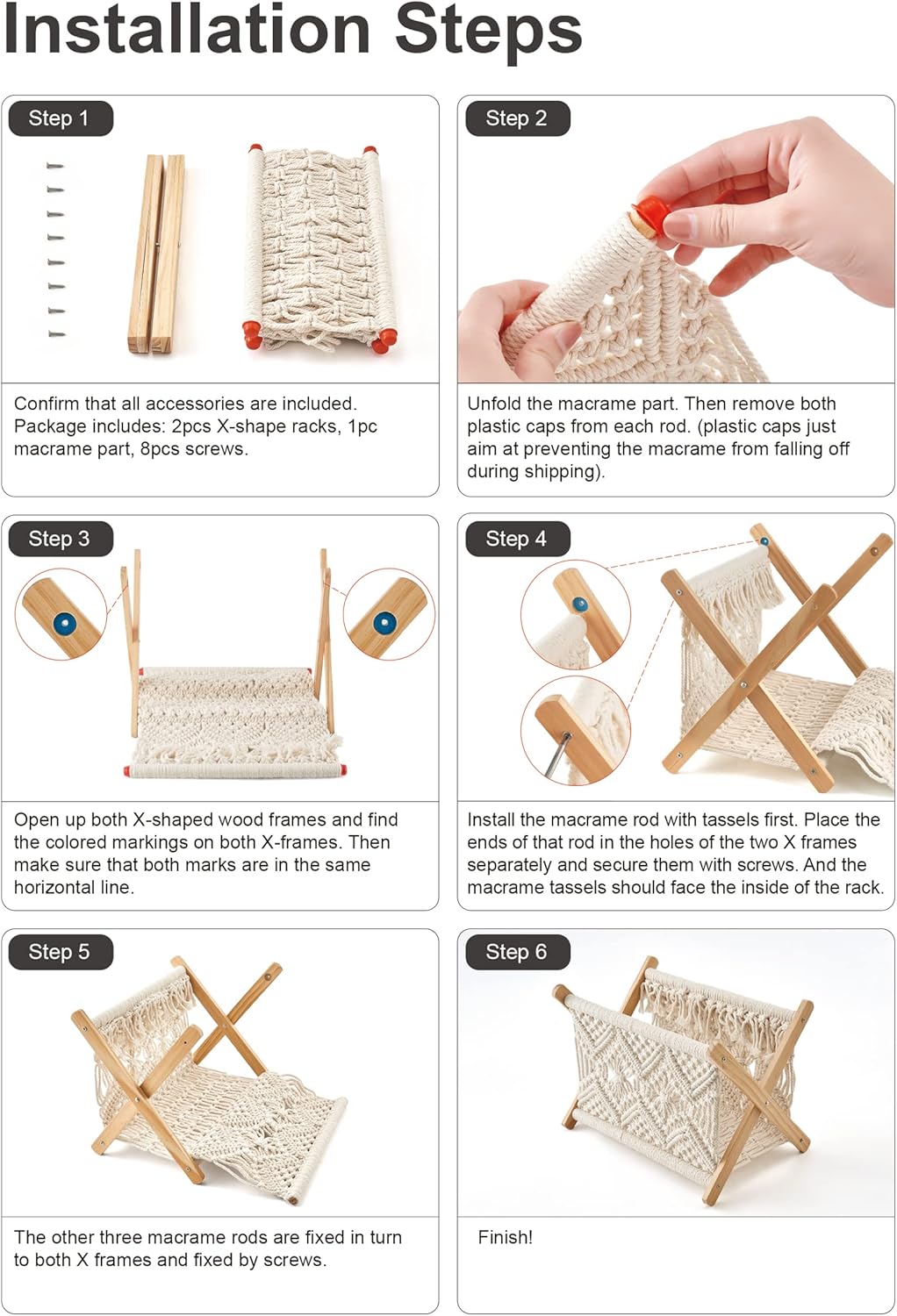 Installation Steps

Step 1

Confirm that all accessories are included. Package includes: 2pcs X-shape racks, 1pc macrame part, 8pcs screws.

Step 2

Unfold the macrame part. Then remove both plastic caps from each rod. (plastic caps just aim at preventing the macrame from falling off during shipping).

Step 3

Open up both X-shaped wood frames and find the colored markings on both X-frames. Then make sure that both marks are in the same horizontal line.

Step 4

Install the macrame rod with tassels first. Place the ends of that rod in the holes of the two X frames separately and secure them with screws. And the macrame tassels should face the inside of the rack.

Step 5

The other three macrame rods are fixed in turn to both X frames and fixed by screws.

Step 6

Finish!