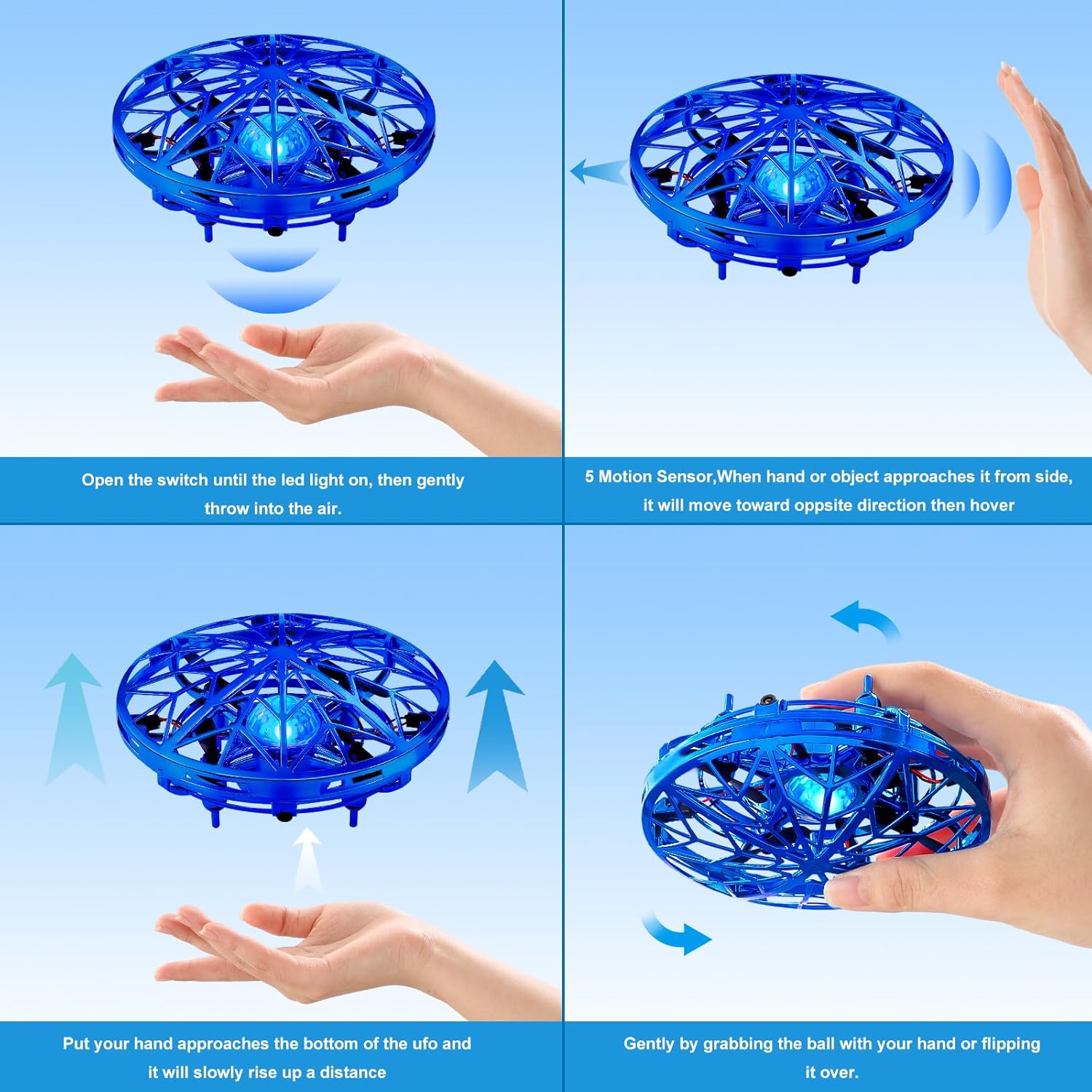 Open the switch until the led light on, then gently throw into the air.

5 Motion Sensor,When hand or object approaches it from side, it will move toward oppsite direction then hover

Put your hand approaches the bottom of the ufo and it will slowly rise up a distance

Gently by grabbing the ball with your hand or flipping it over.