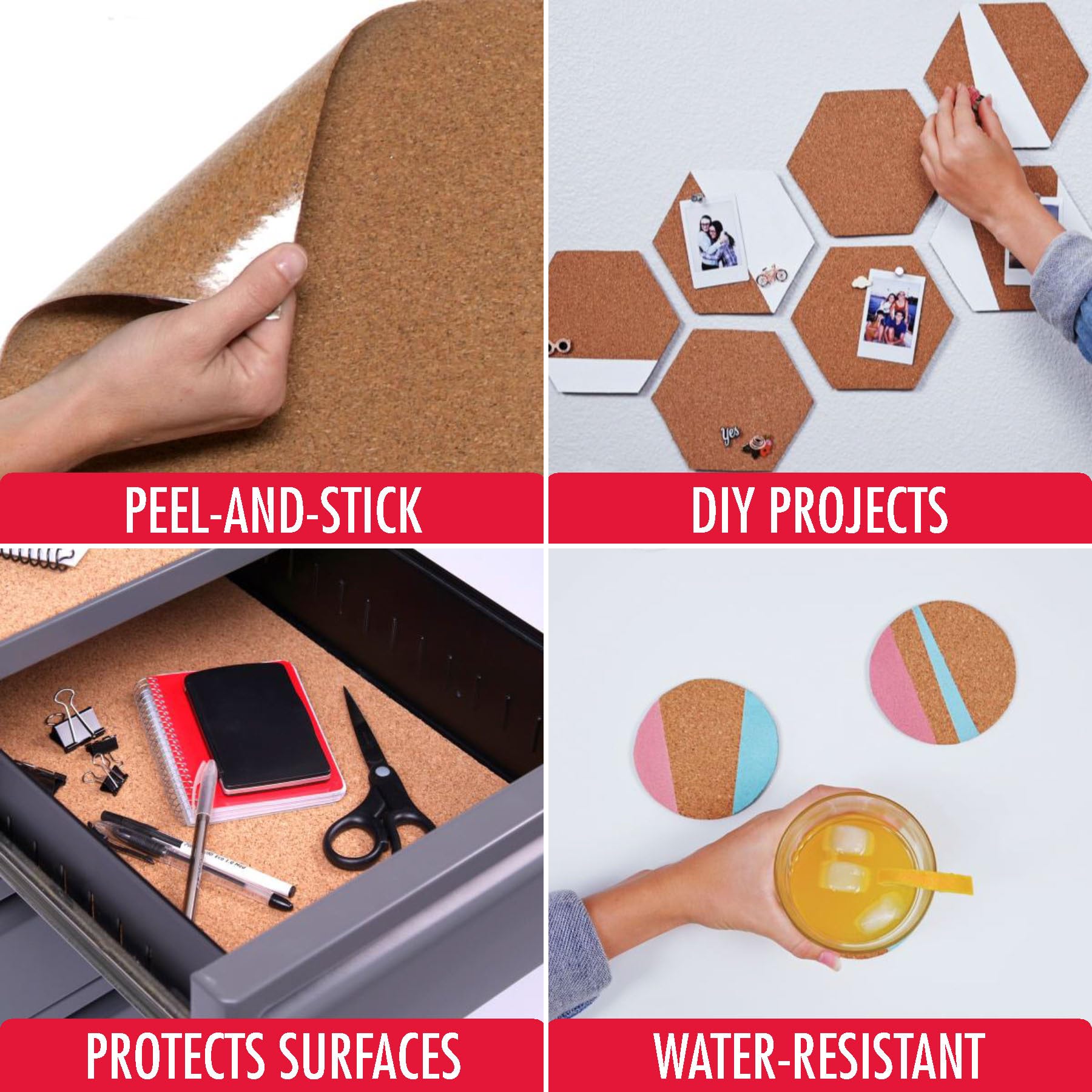 PEEL-AND-STICK

DIY PROJECTS

yes

PROTECTS SURFACES

WATER-RESISTANT