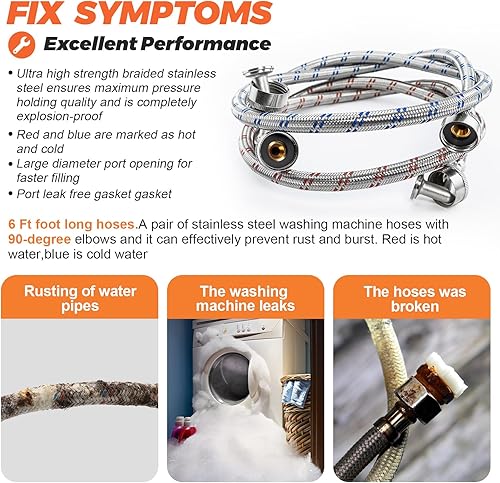 FIX SYMPTOMS

Excellent Performance

• Ultra high strength braided stainless steel ensures maximum pressure holding quality and is completely explosion-proof
• Red and blue are marked as hot and cold
• Large diameter port opening for faster filling
• Port leak free gasket gasket

6 Ft foot long hoses.A pair of stainless steel washing machine hoses with 90-degree elbows and it can effectively prevent rust and burst. Red is hot water,blue is cold water

Rusting of water pipes

The washing machine leaks

The hoses was broken