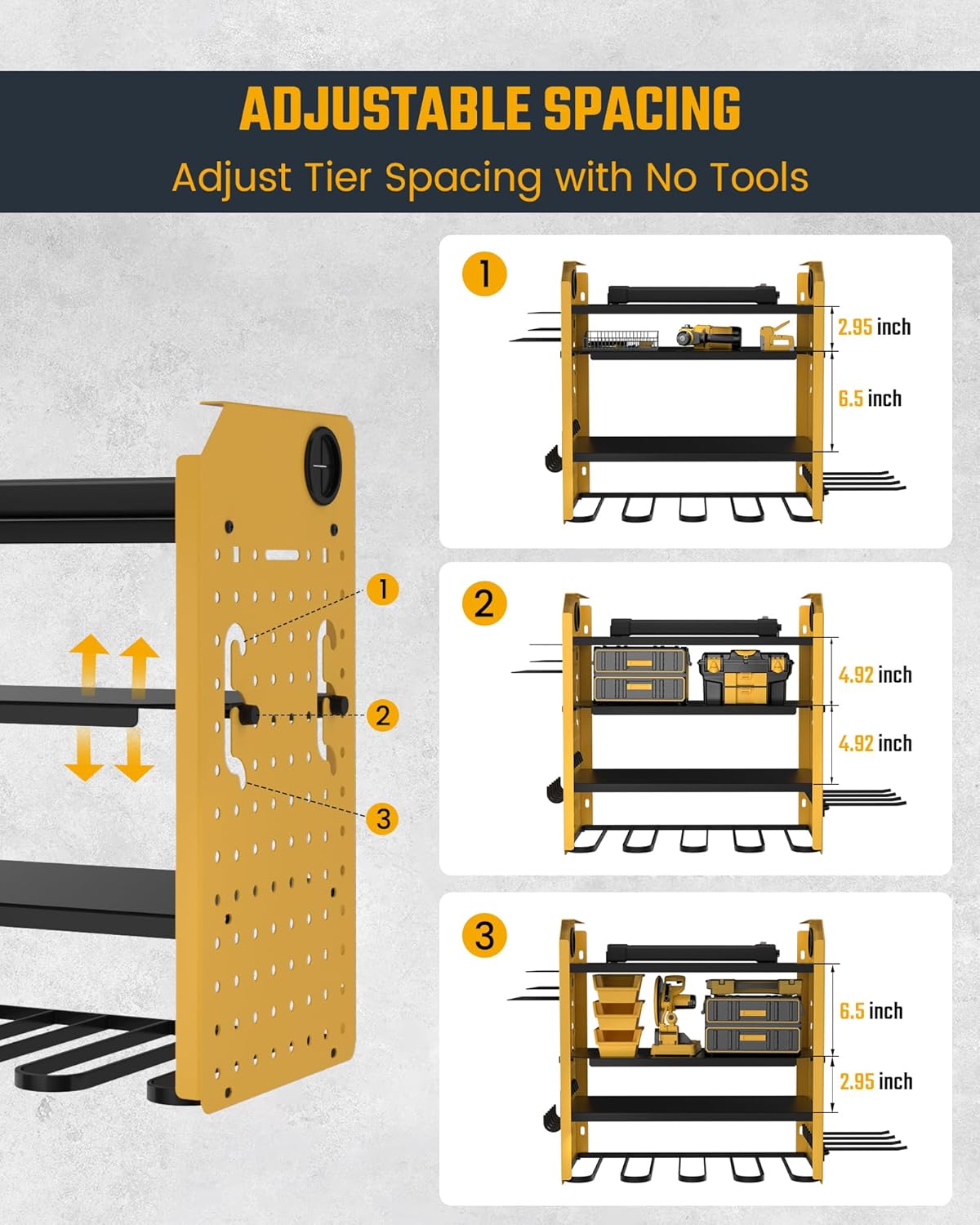 ADJUSTABLE SPACING

Adjust Tier Spacing with No Tools

1
2
3

1
2.95 inch
6.5 inch

2
4.92 inch
4.92 inch

3
6.5 inch
2.95 inch