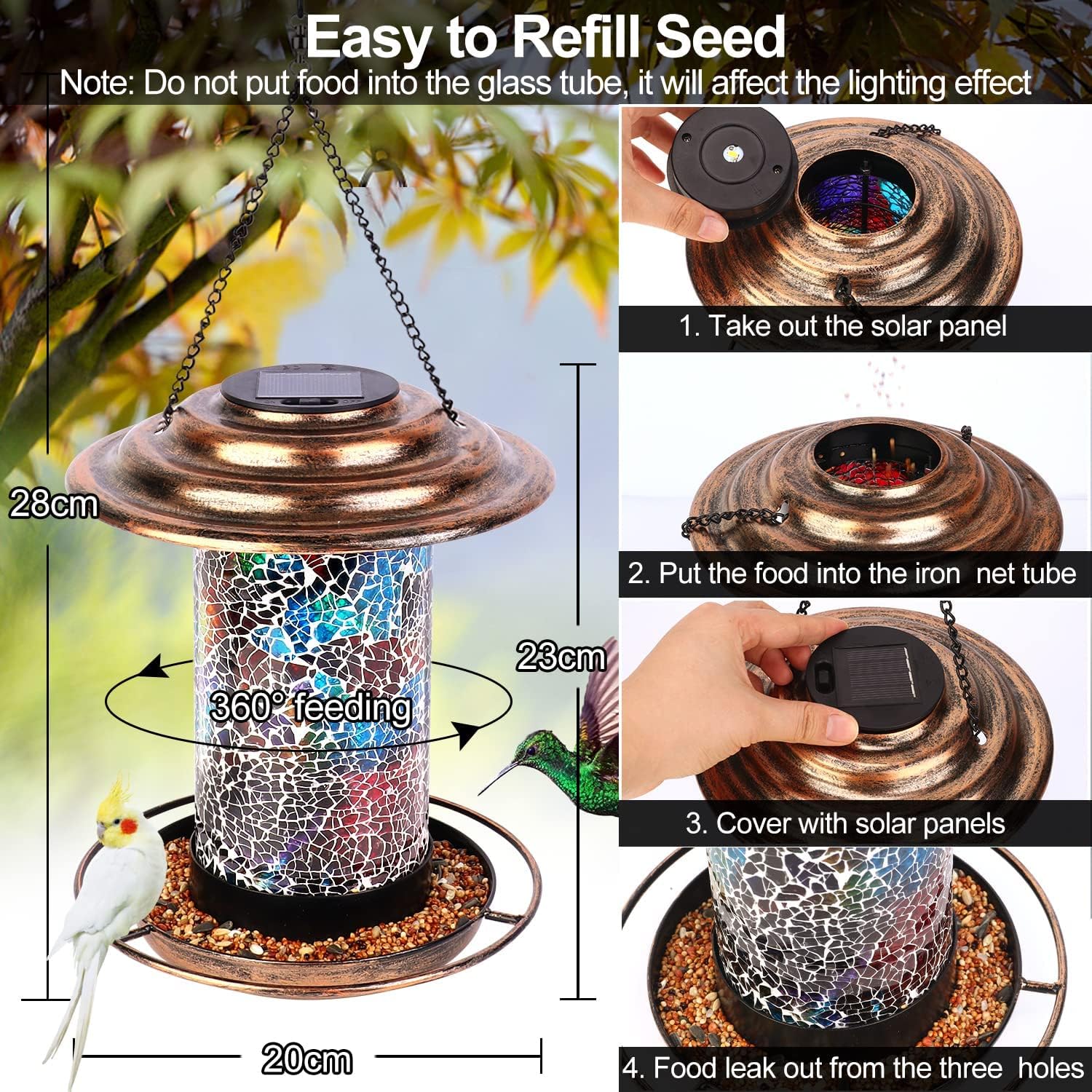 Easy to Refill Seed

Note: Do not put food into the glass tube, it will affect the lighting effect

28cm

23cm

360° feeding

20cm

1. Take out the solar panel

2. Put the food into the iron net tube

3. Cover with solar panels

4. Food leak out from the three holes