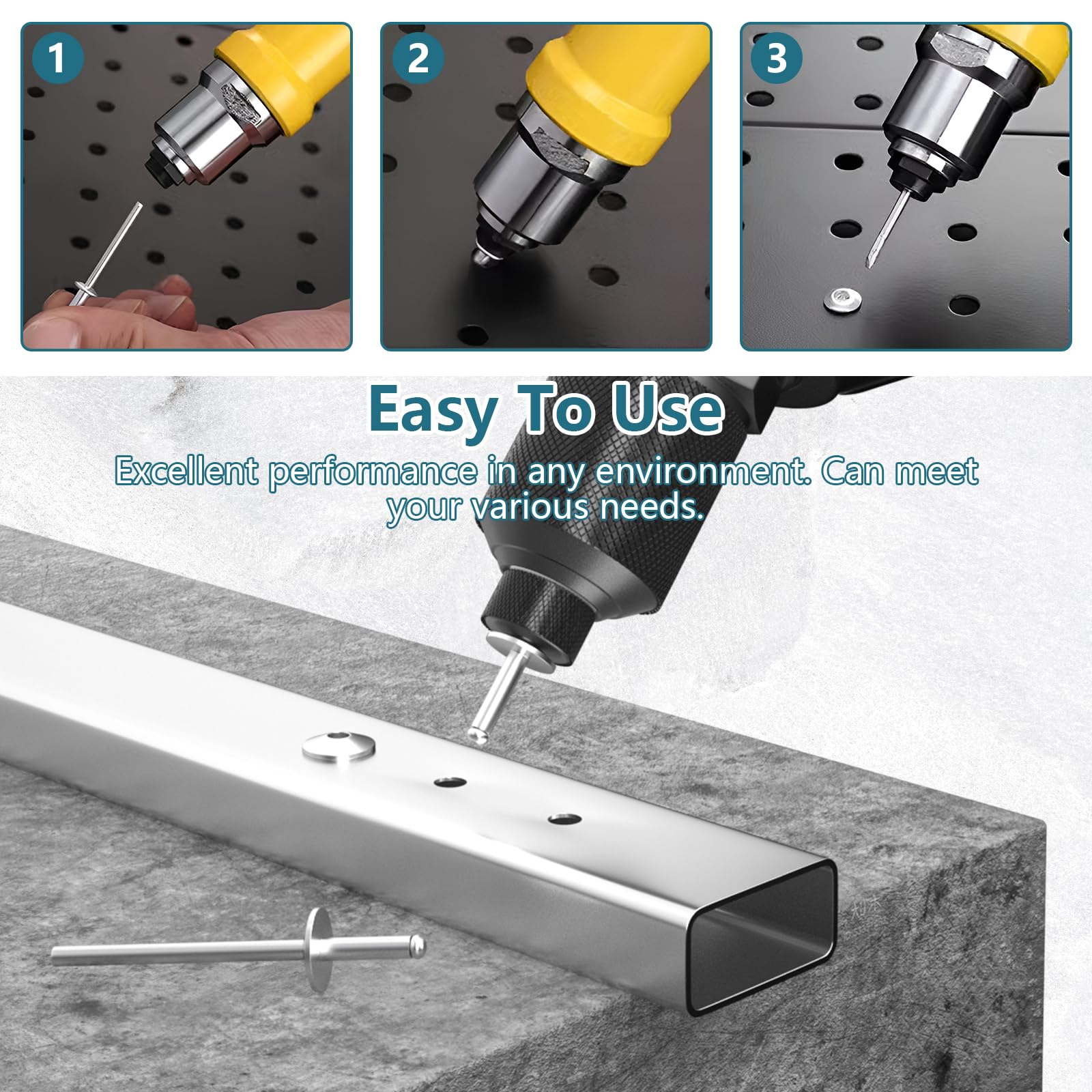 1

2

3

Easy To Use

Excellent performance in any environment. Can meet your various needs.