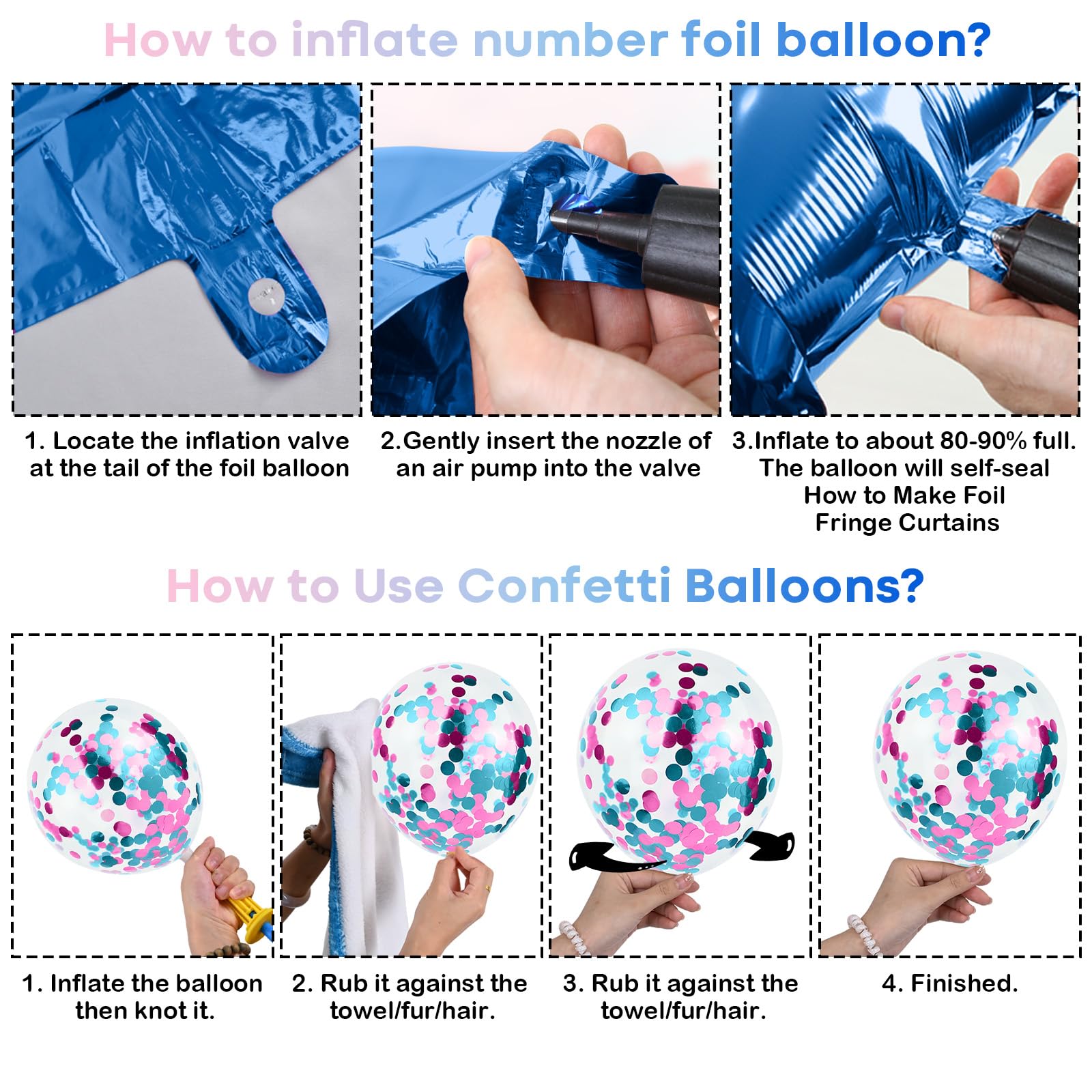 How to inflate number foil balloon?

1. Locate the inflation valve at the tail of the foil balloon

2.Gently insert the nozzle of an air pump into the valve

3.Inflate to about 80-90% full. The balloon will self-seal How to Make Foil Fringe Curtains

How to Use Confetti Balloons?

1. Inflate the balloon then knot it.

2. Rub it against the towel/fur/hair.

3. Rub it against the towel/fur/hair.

4. Finished.