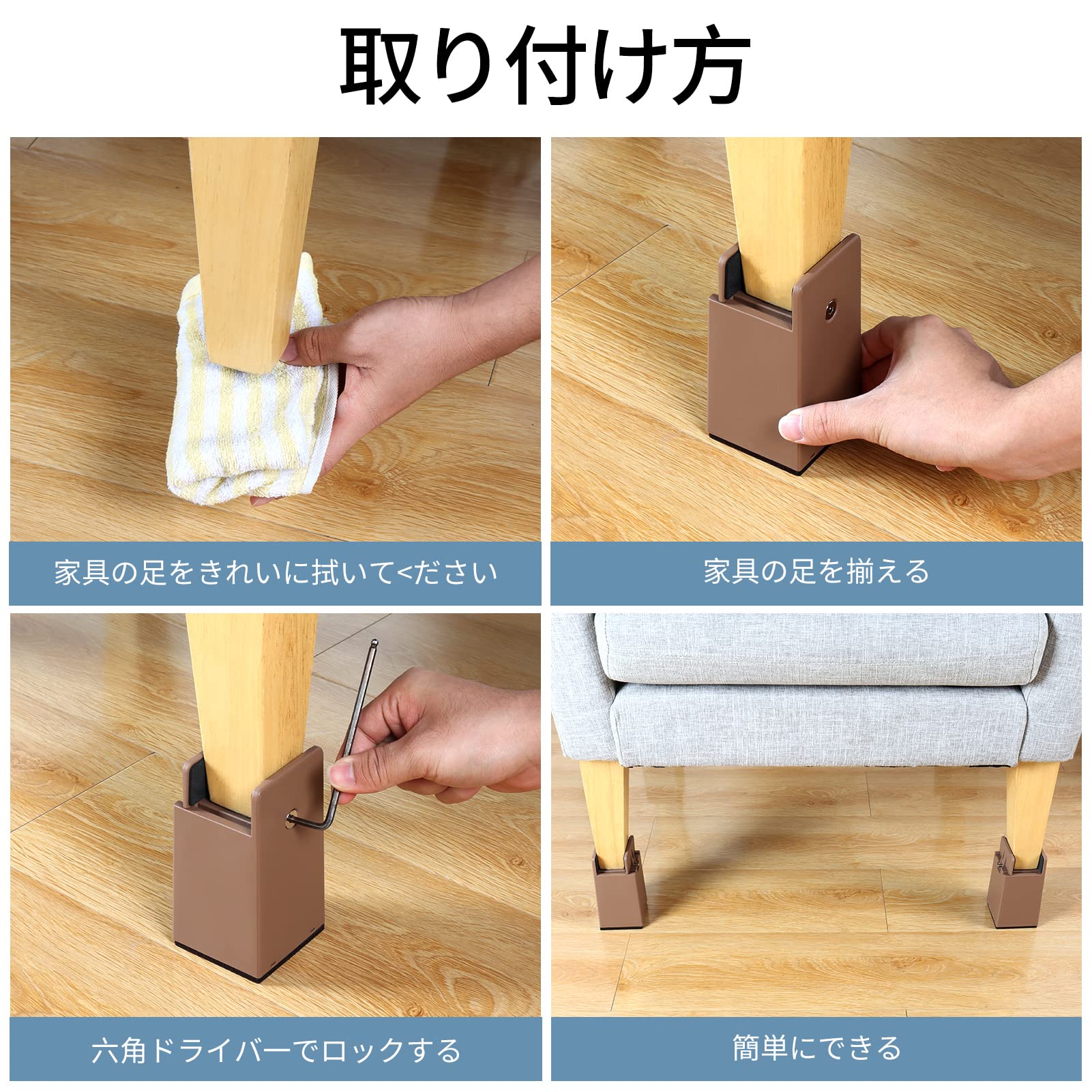 取り付け方

家具の足をきれいに拭いて<ださい

家具の足を揃える

六角ドライバーでロックする

簡単にできる