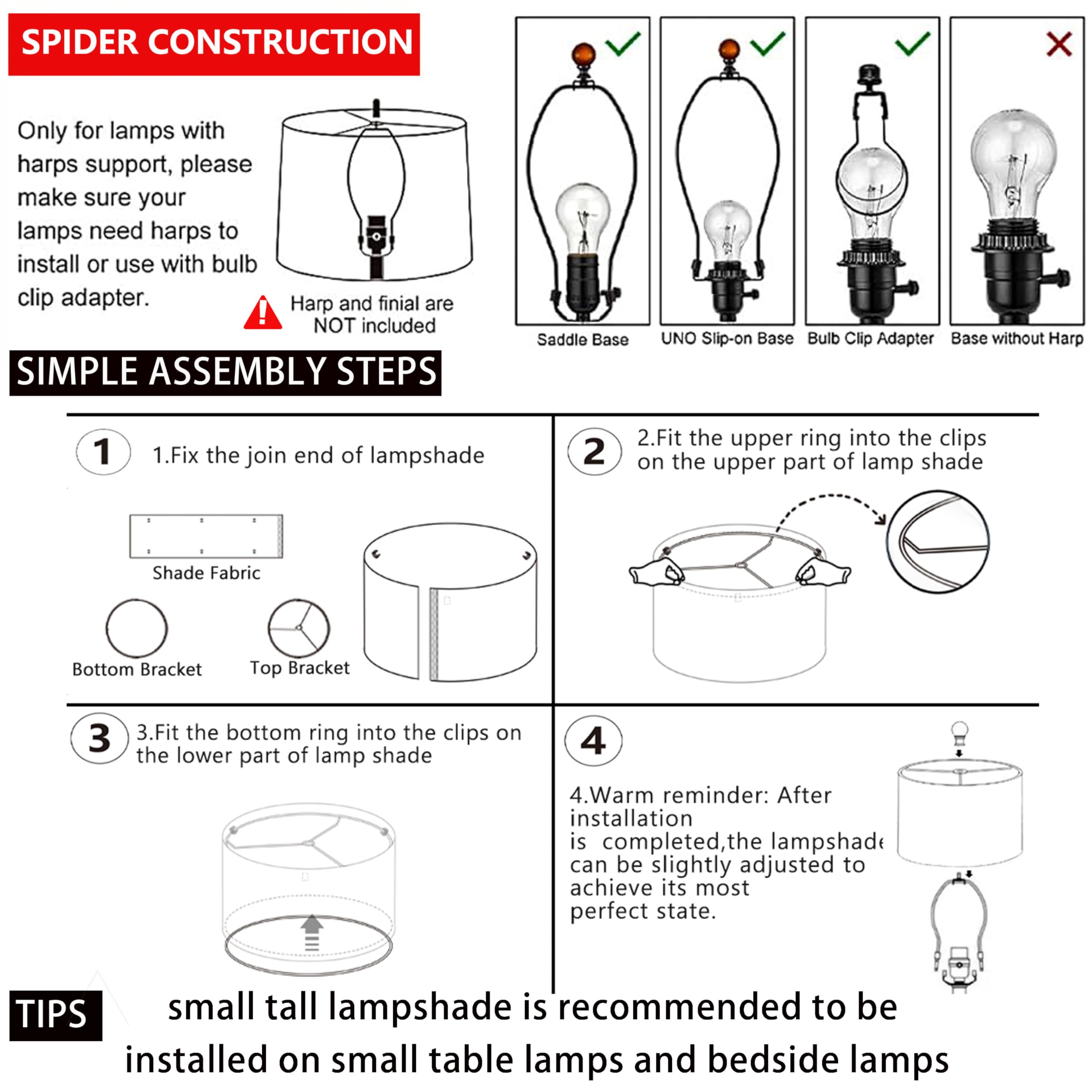 SPIDER CONSTRUCTION

Only for lamps with harps support, please make sure your lamps need harps to install or use with bulb clip adapter.

Harp and finial are NOT included

Saddle Base

UNO Slip-on Base

Bulb Clip Adapter

Base without Harp

SIMPLE ASSEMBLY STEPS

1

1.Fix the join end of lampshade

Shade Fabric

Bottom Bracket

Top Bracket

2

2.Fit the upper ring into the clips on the upper part of lamp shade

3

3.Fit the bottom ring into the clips on the lower part of lamp shade

4

4.Warm reminder: After installation
is completed,the lampshade can be slightly adjusted to achieve its most perfect state.

TIPS

small tall lampshade is recommended to be installed on small table lamps and bedside lamps