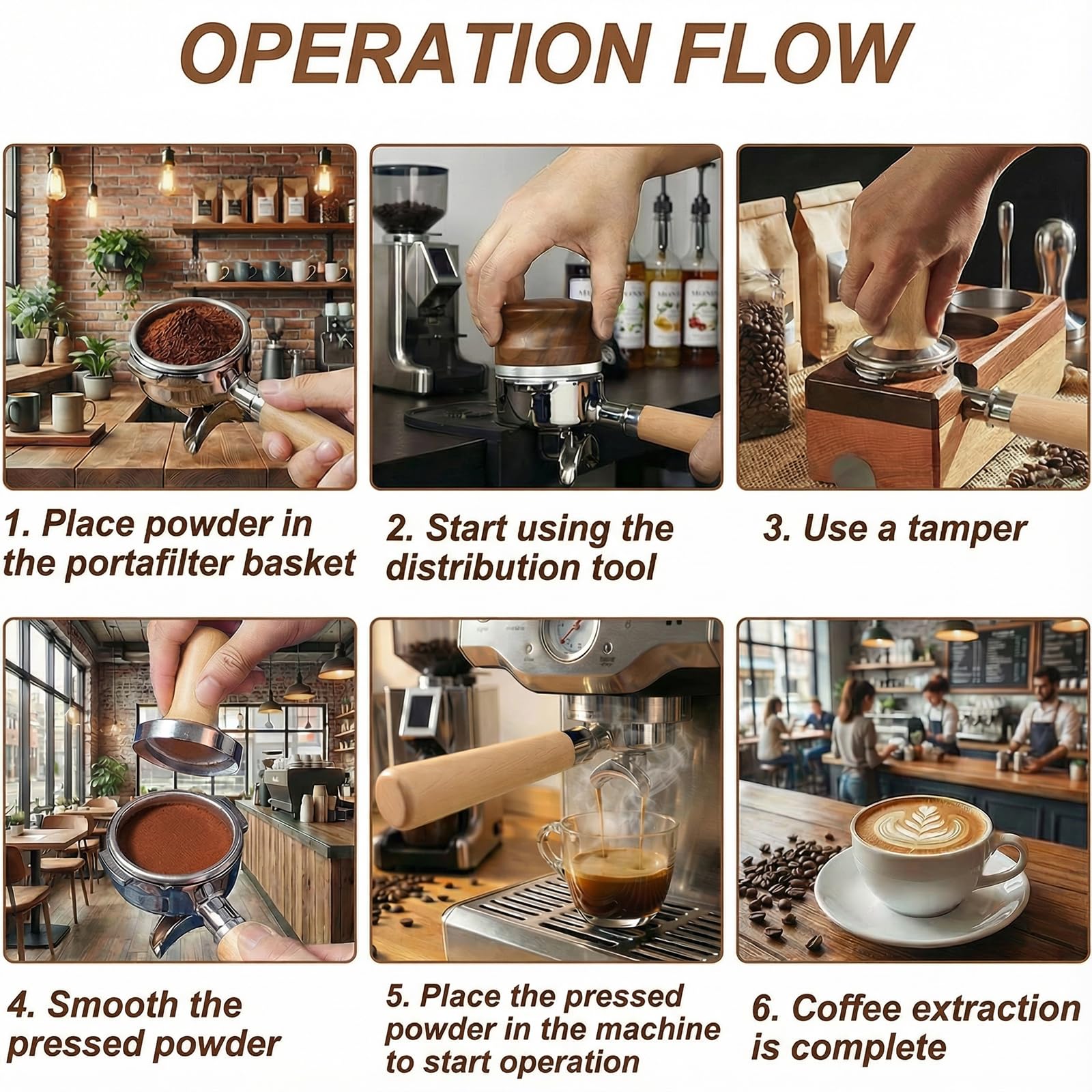 OPERATION FLOW

1. Place powder in the portafilter basket

2. Start using the distribution tool

3. Use a tamper

4. Smooth the pressed powder

5. Place the pressed powder in the machine to start operation

6. Coffee extraction is complete