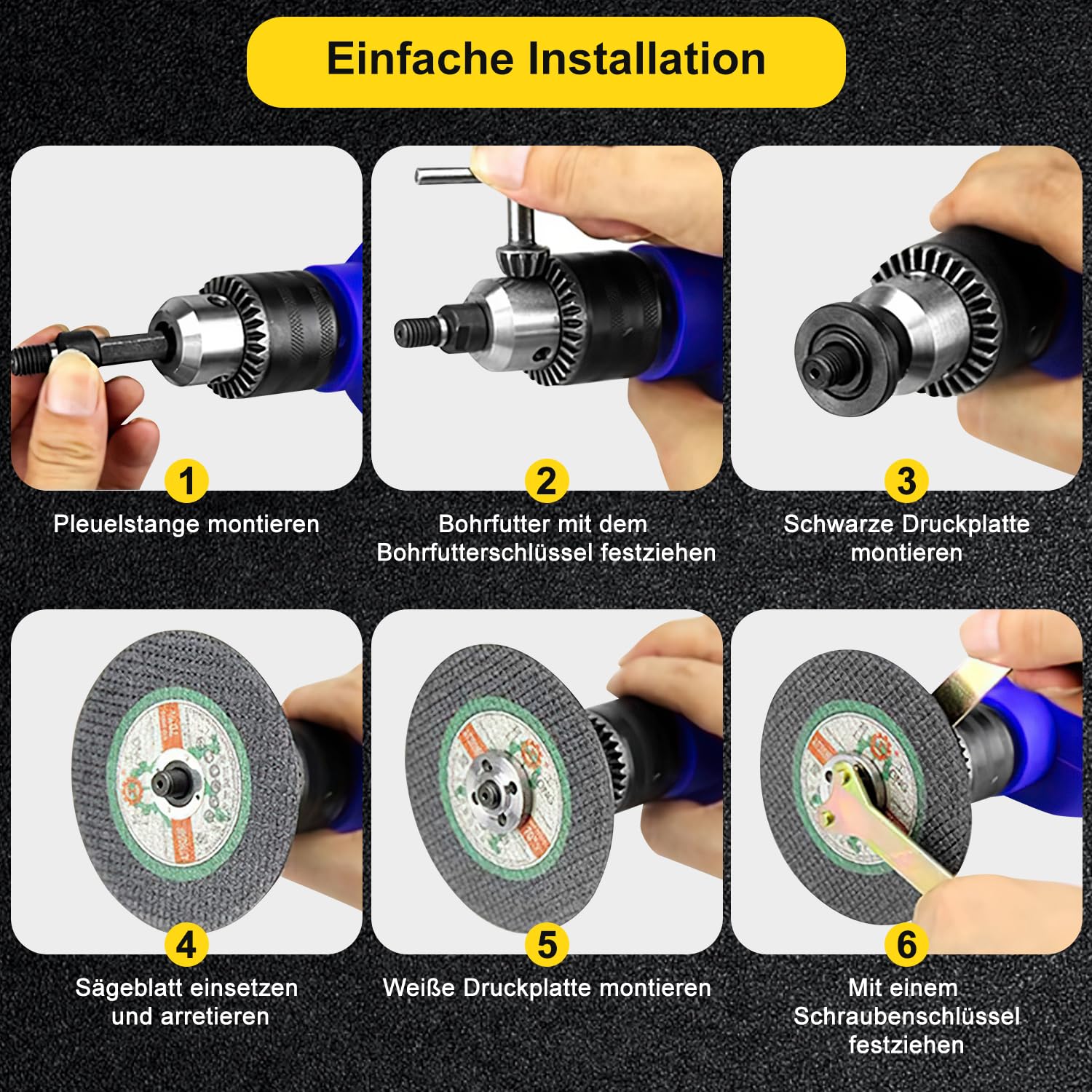 Einfache Installation

1
Pleuelstange montieren

2
Bohrfutter mit dem Bohrfutterschlüssel festziehen

3
Schwarze Druckplatte montieren

4
Sägeblatt einsetzen und arretieren

5
Weiße Druckplatte montieren

6
Mit einem Schraubenschlüssel festziehen