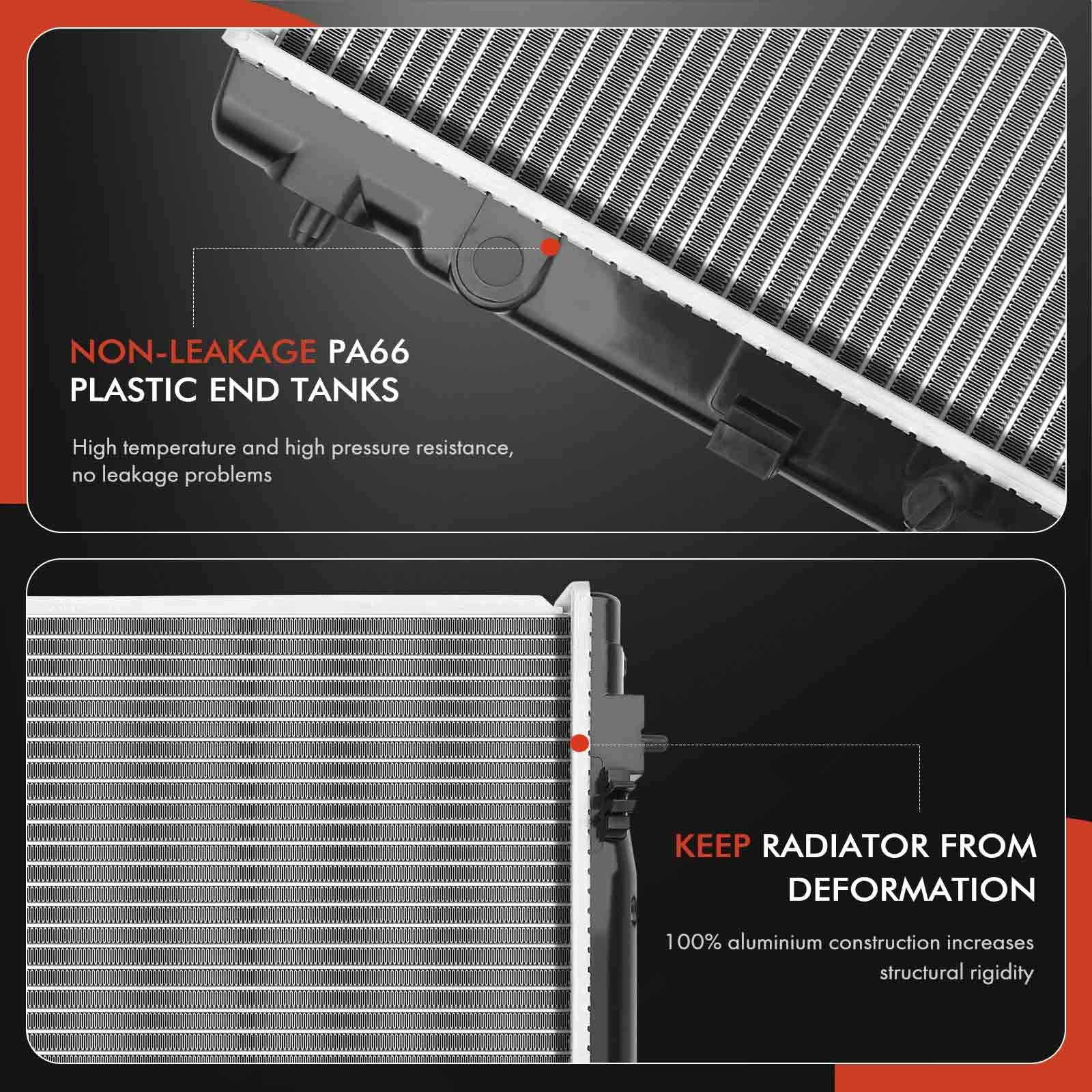 NON-LEAKAGE PA66 PLASTIC END TANKS

High temperature and high pressure resistance, no leakage problems

KEEP RADIATOR FROM DEFORMATION

100% aluminium construction increases structural rigidity