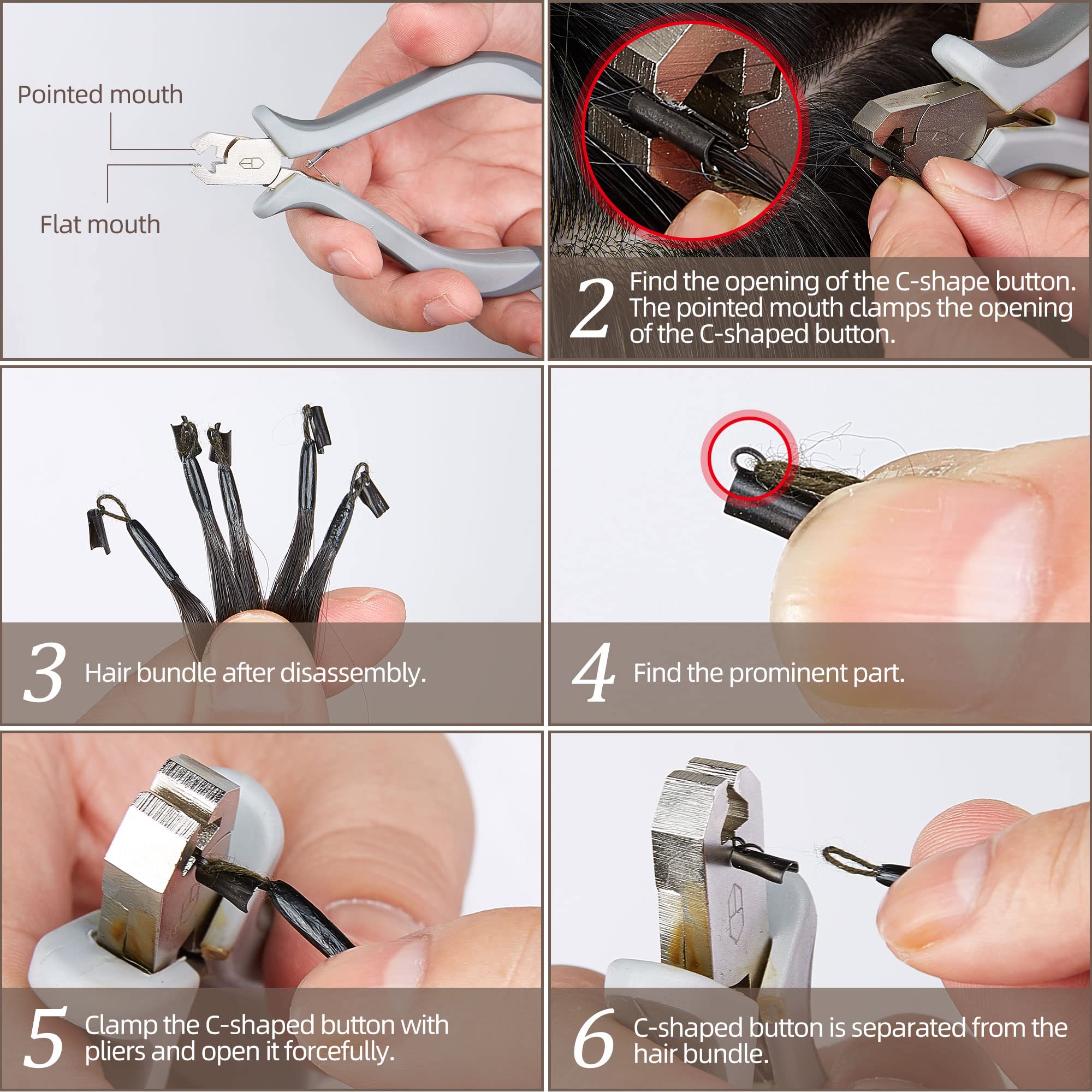 Pointed mouth

Flat mouth

2 Find the opening of the C-shape button. The pointed mouth clamps the opening of the C-shaped button.

3 Hair bundle after disassembly.

4 Find the prominent part.

5 Clamp the C-shaped button with pliers and open it forcefully.

6 C-shaped button is separated from the hair bundle.