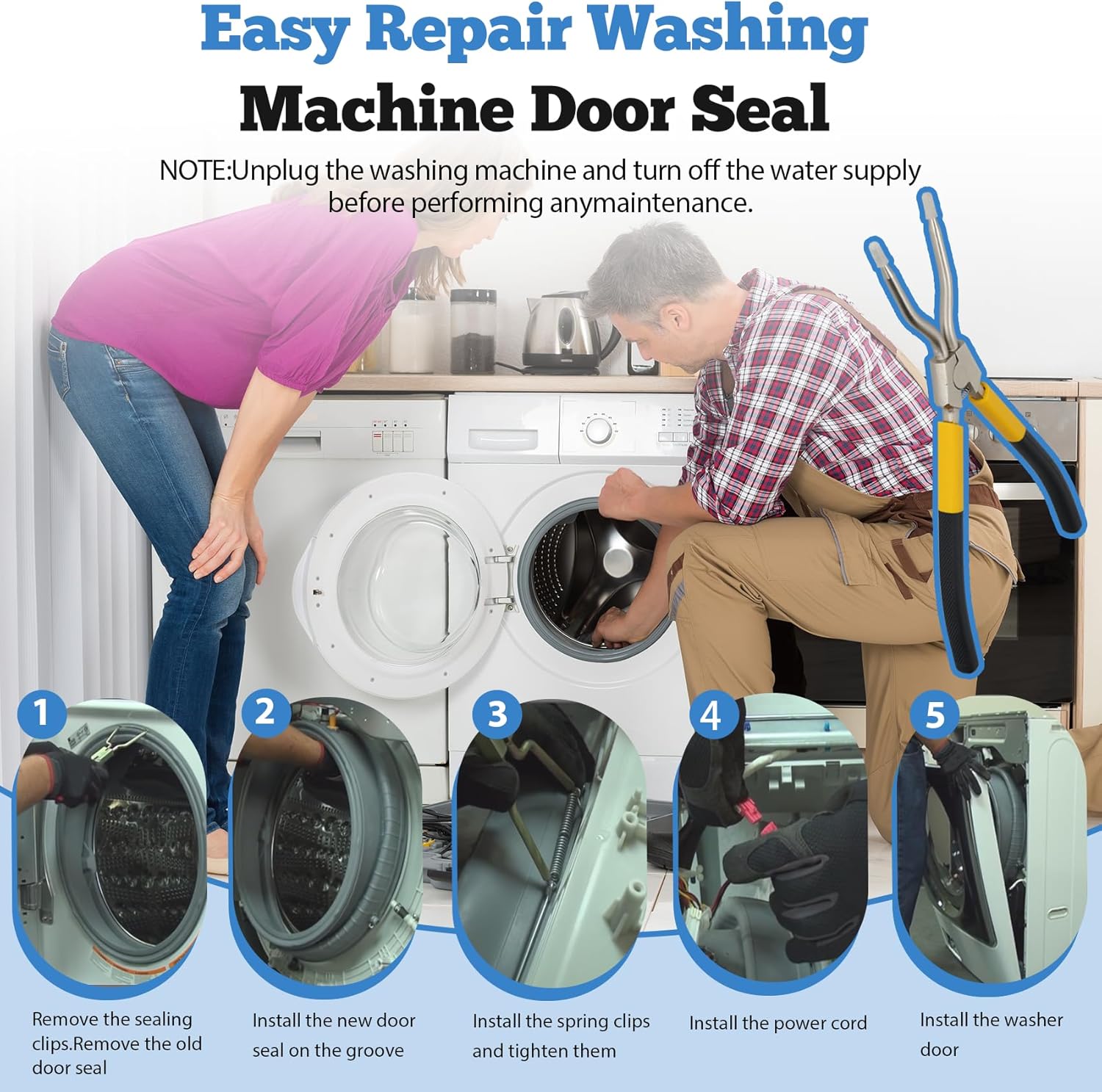 Easy Repair Washing Machine Door Seal

NOTE:Unplug the washing machine and turn off the water supply before performing anymaintenance.

1
Remove the sealing clips.Remove the old door seal

2
Install the new door seal on the groove

3
Install the spring clips and tighten them

4
Install the power cord

5
Install the washer door