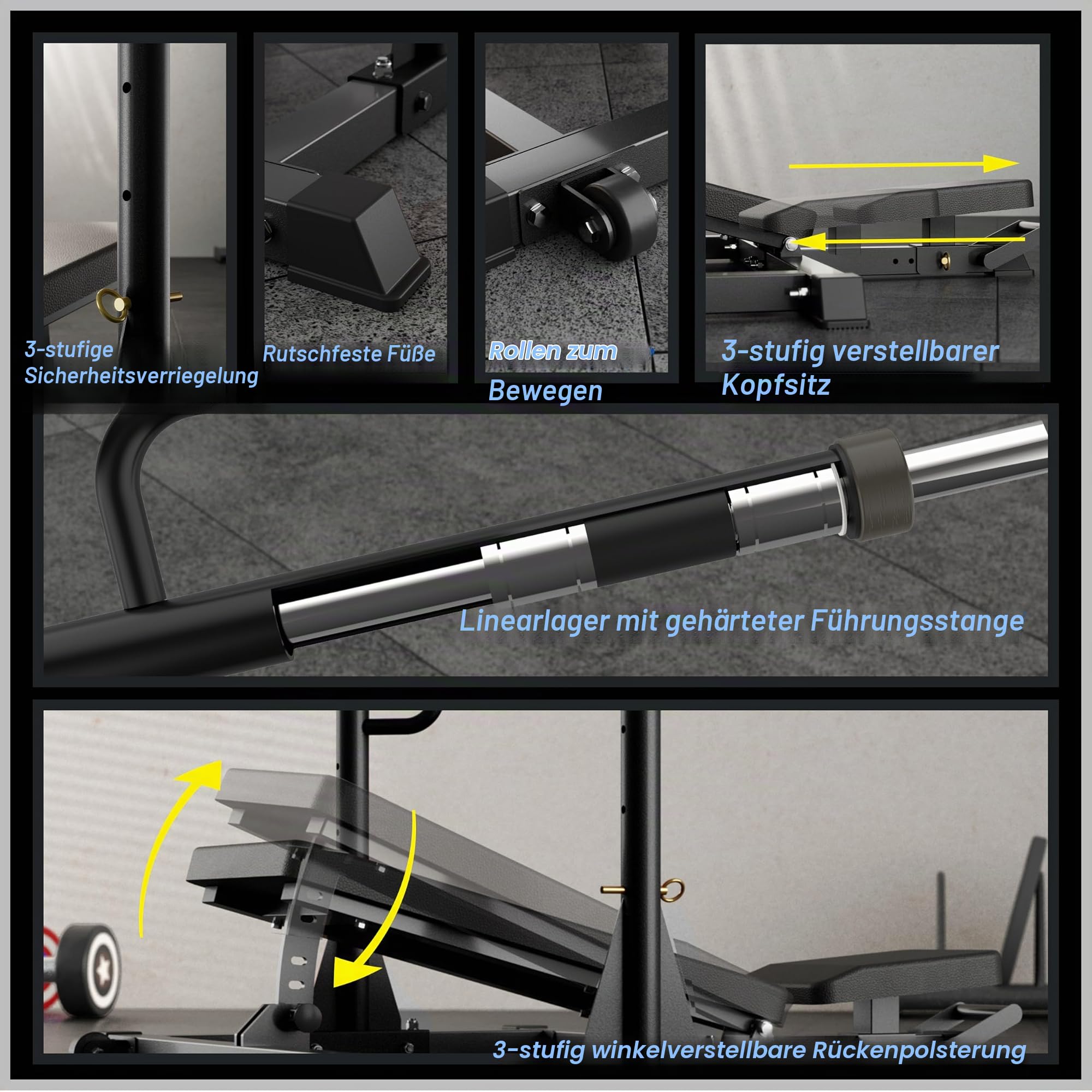 3-stufige Sicherheitsverriegelung

Rutschfeste Füße

Rollen zum Bewegen

3-stufig verstellbarer Kopfsitz

Linearlager mit gehärteter Führungsstange

3-stufig winkelverstellbare Rückenpolsterung