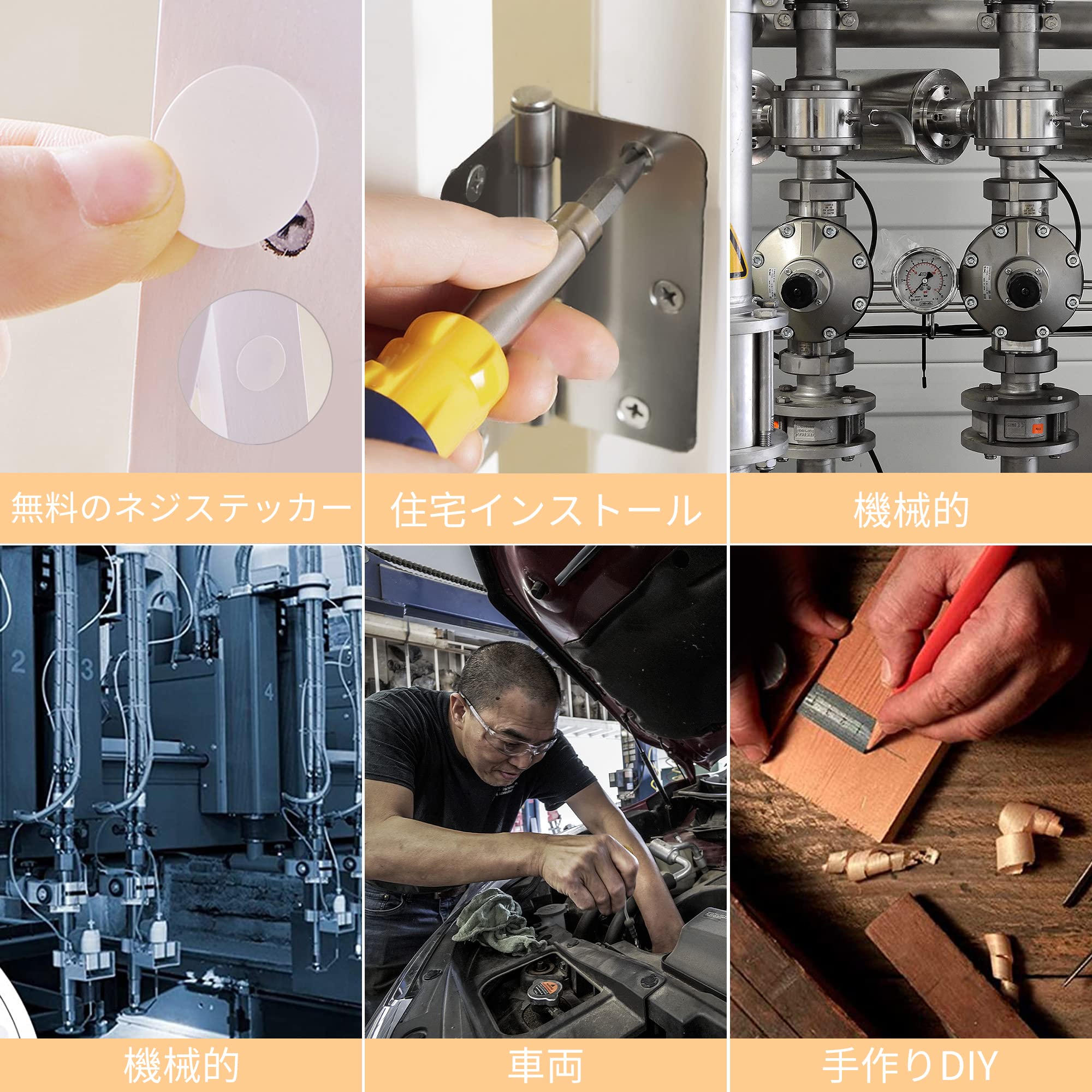 無料のネジステッカー

住宅インストール

機械的

2

3

4

機械的

車両

手作りDIY