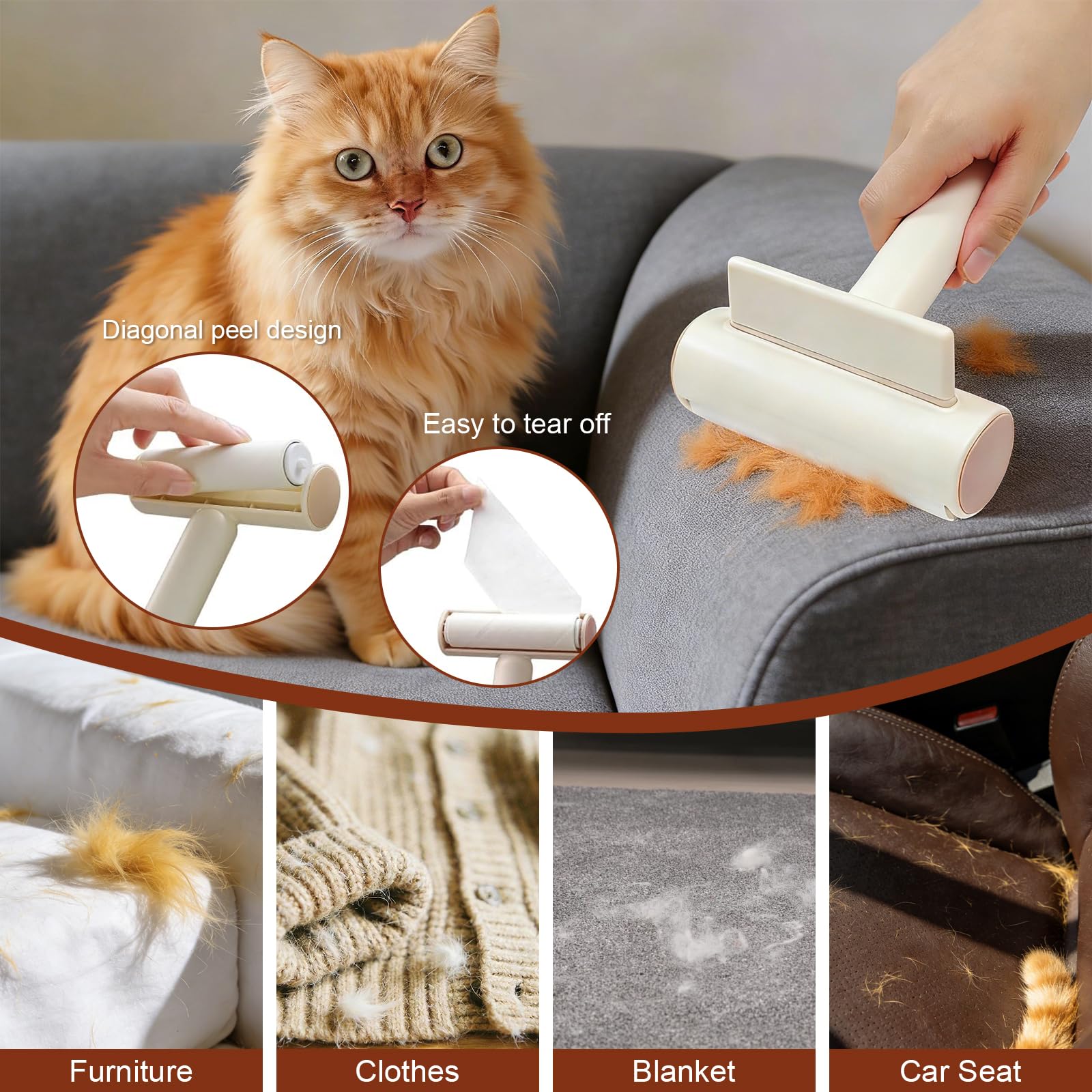 Diagonal peel design

Easy to tear off

Furniture

Clothes

Blanket

Car Seat