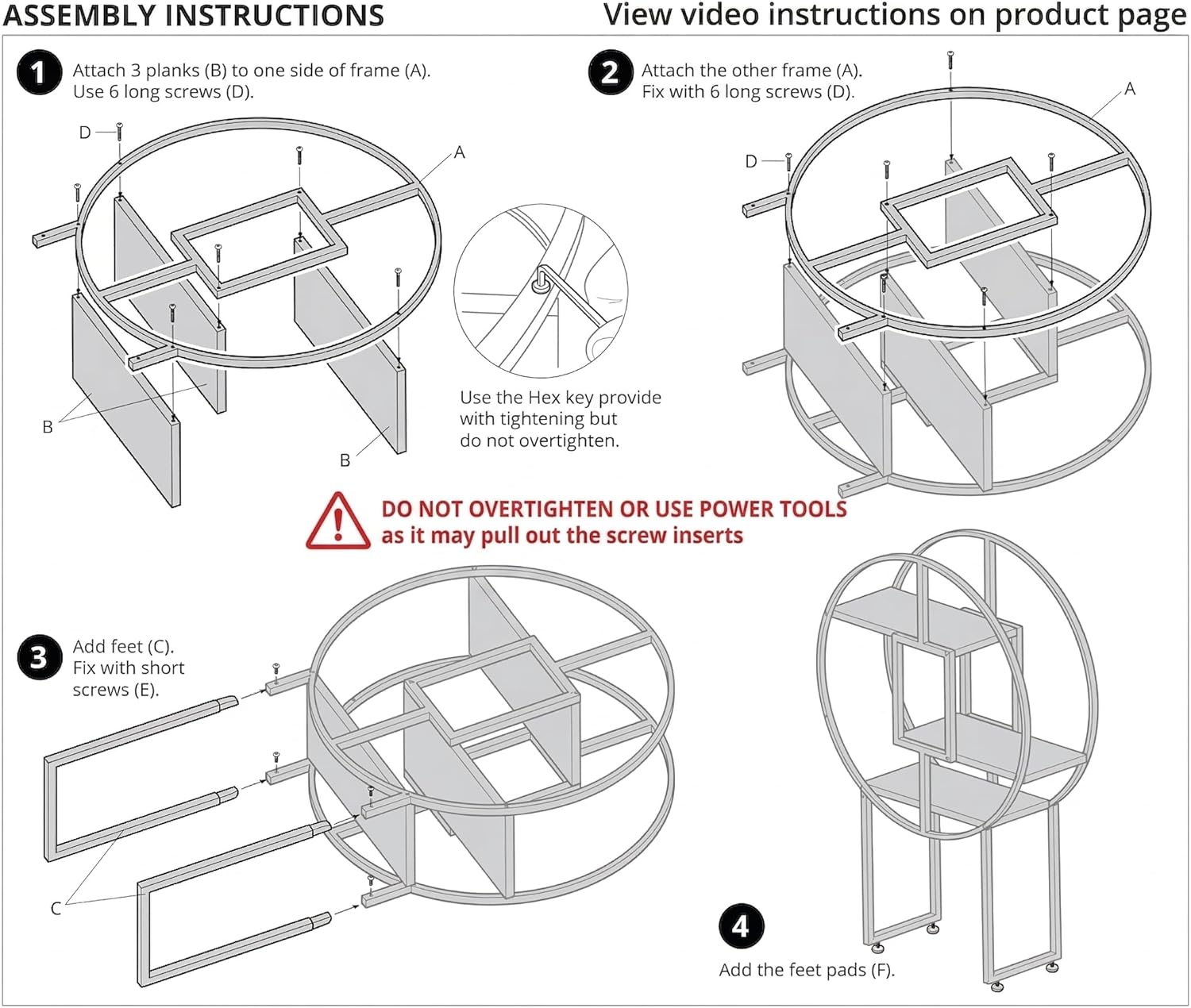 ASSEMBLY INSTRUCTIONS

View video instructions on product page

1 Attach 3 planks (B) to one side of frame (A). Use 6 long screws (D).

D

A

B

B

Use the Hex key provide with tightening but do not overtighten.

2 Attach the other frame (A). Fix with 6 long screws (D).

A

D

DO NOT OVERTIGHTEN OR USE POWER TOOLS as it may pull out the screw inserts

3 Add feet (C). Fix with short screws (E).

C

4

Add the feet pads (F).