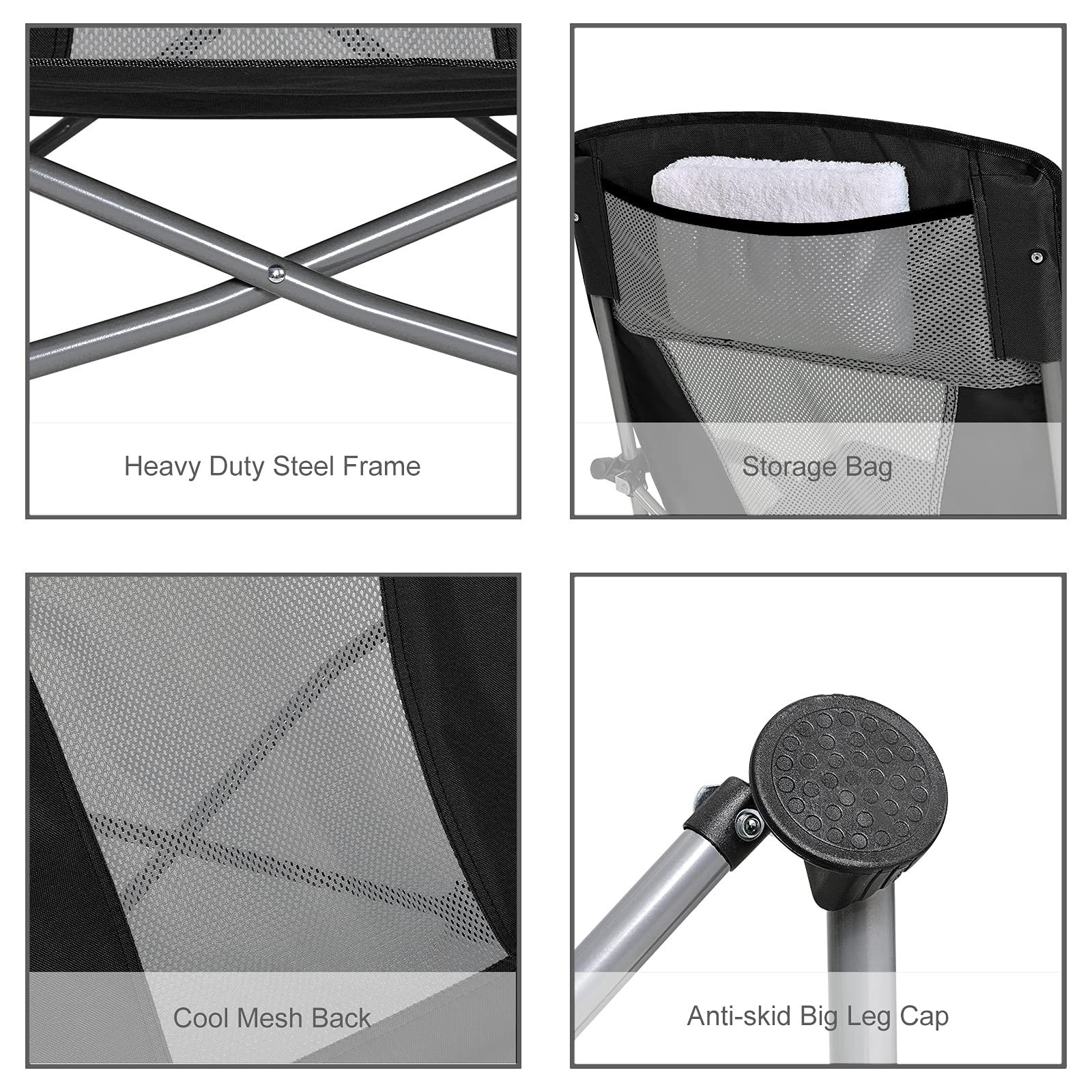 Heavy Duty Steel Frame

Storage Bag

Cool Mesh Back

Anti-skid Big Leg Cap