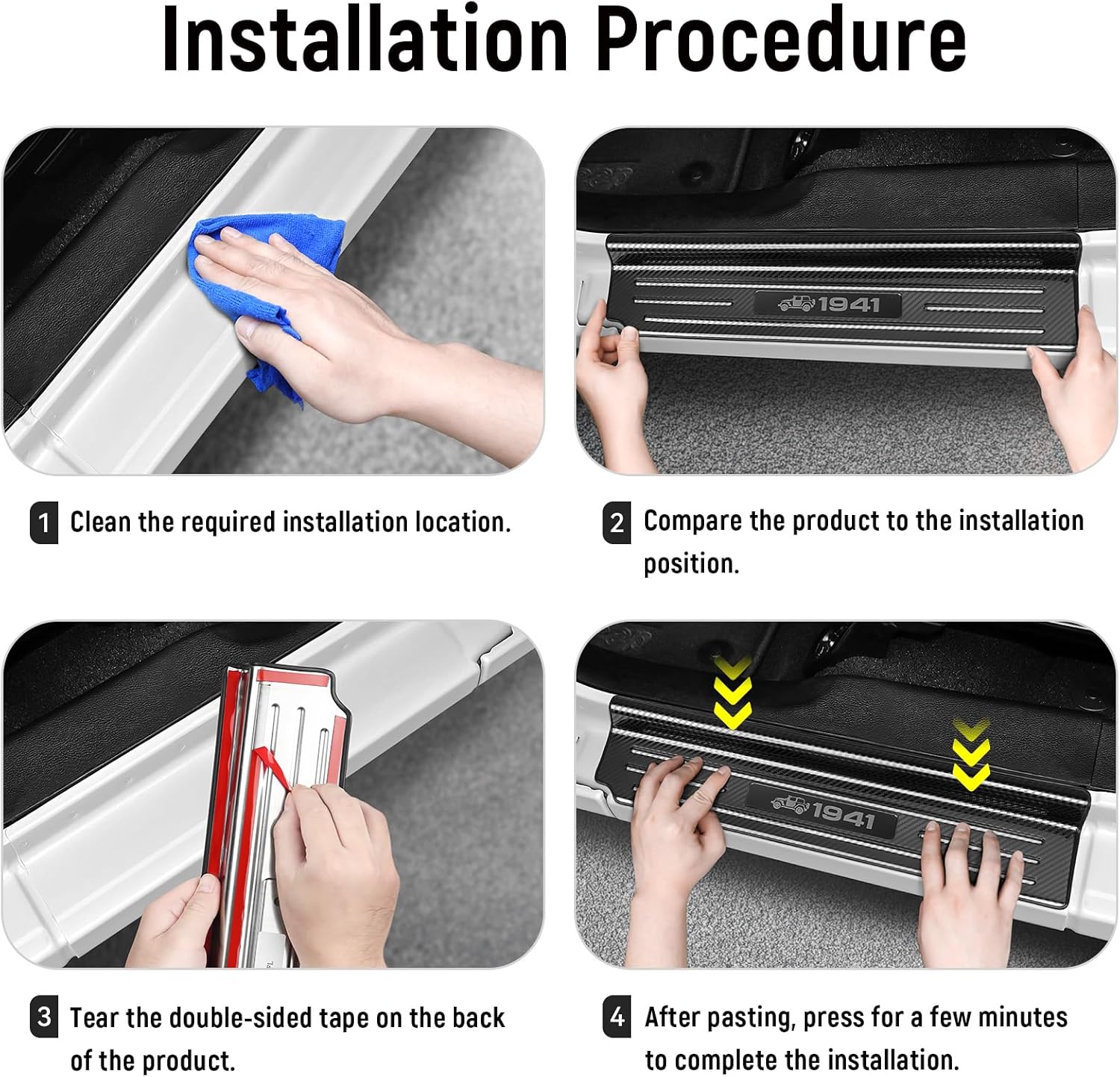 Installation Procedure

1941

1 Clean the required installation location.

2 Compare the product to the installation position.

1941

3 Tear the double-sided tape on the back of the product.

4 After pasting, press for a few minutes to complete the installation.