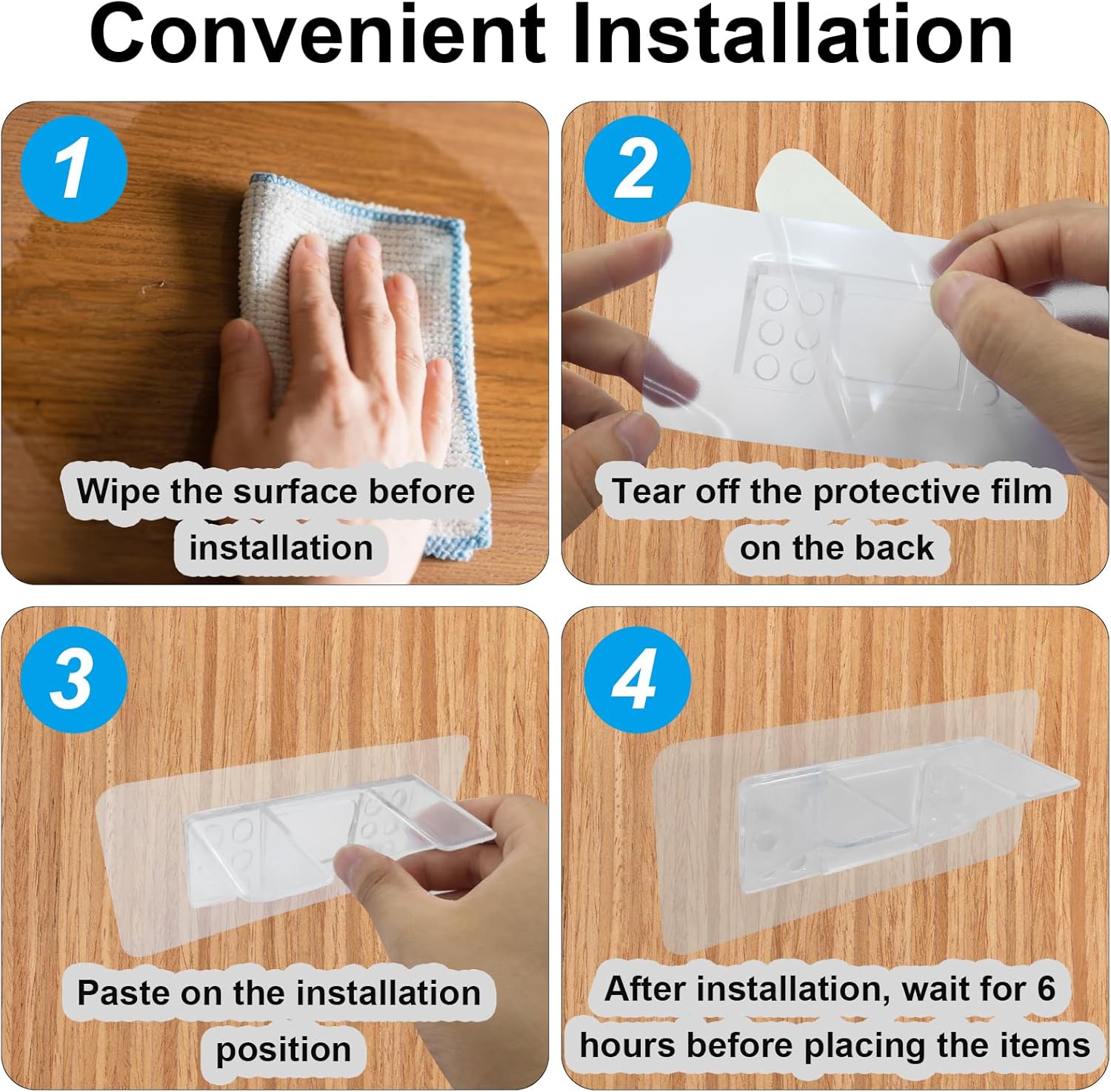 Convenient Installation

1

Wipe the surface before installation

2

Tear off the protective film on the back

3

Paste on the installation position

4

After installation, wait for 6 hours before placing the items