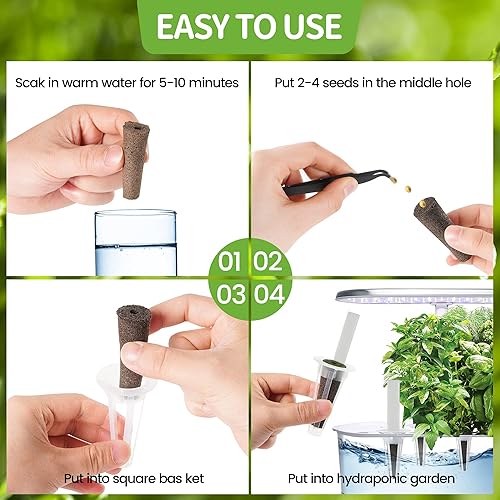 EASY TO USE

Scak in warm water for 5-10 minutes

Put 2-4 seeds in the middle hole

01 02
03 04

Put into square bas ket

Put into hydraponic garden