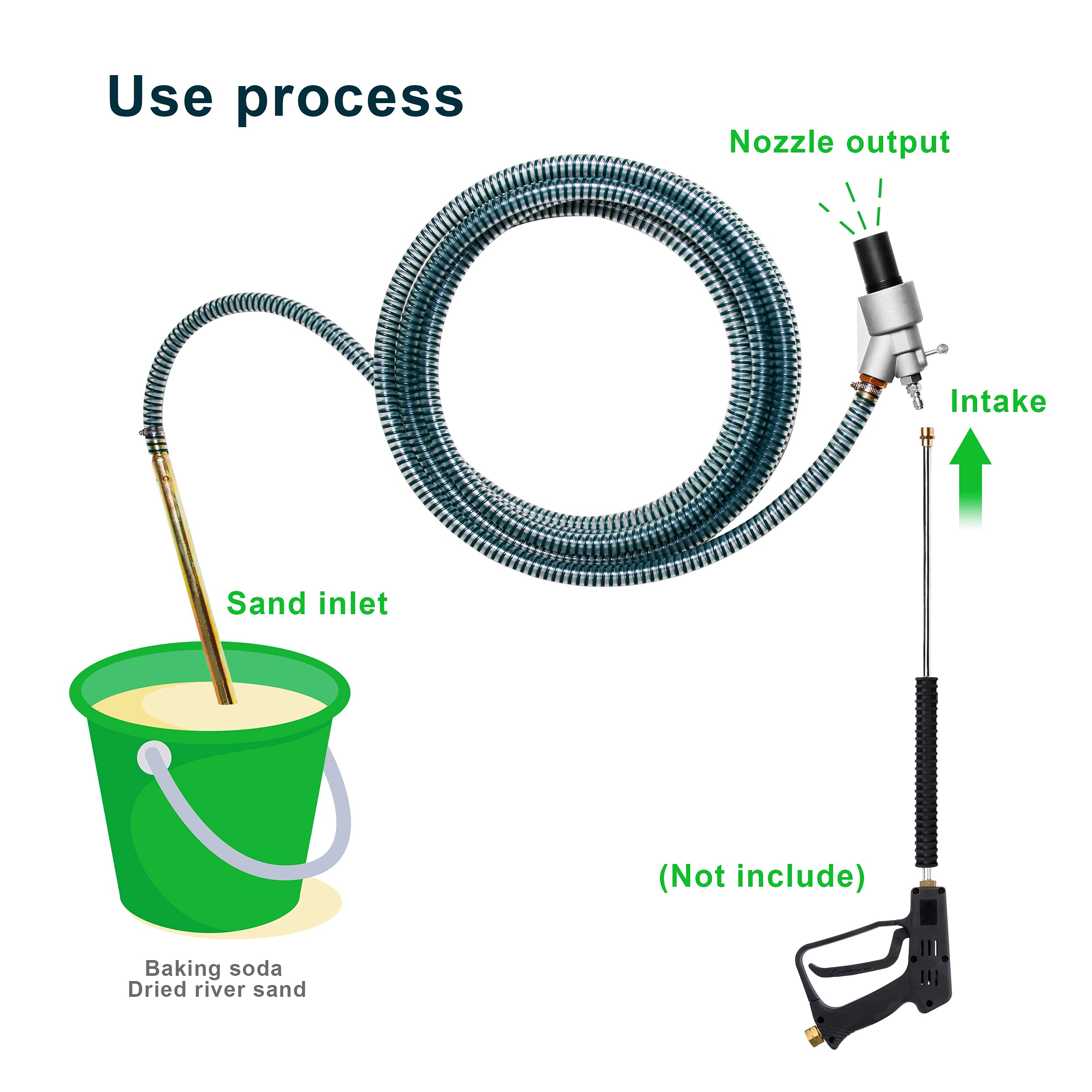 Use process

Nozzle output

Intake

Sand inlet

(Not include)

Baking soda
Dried river sand