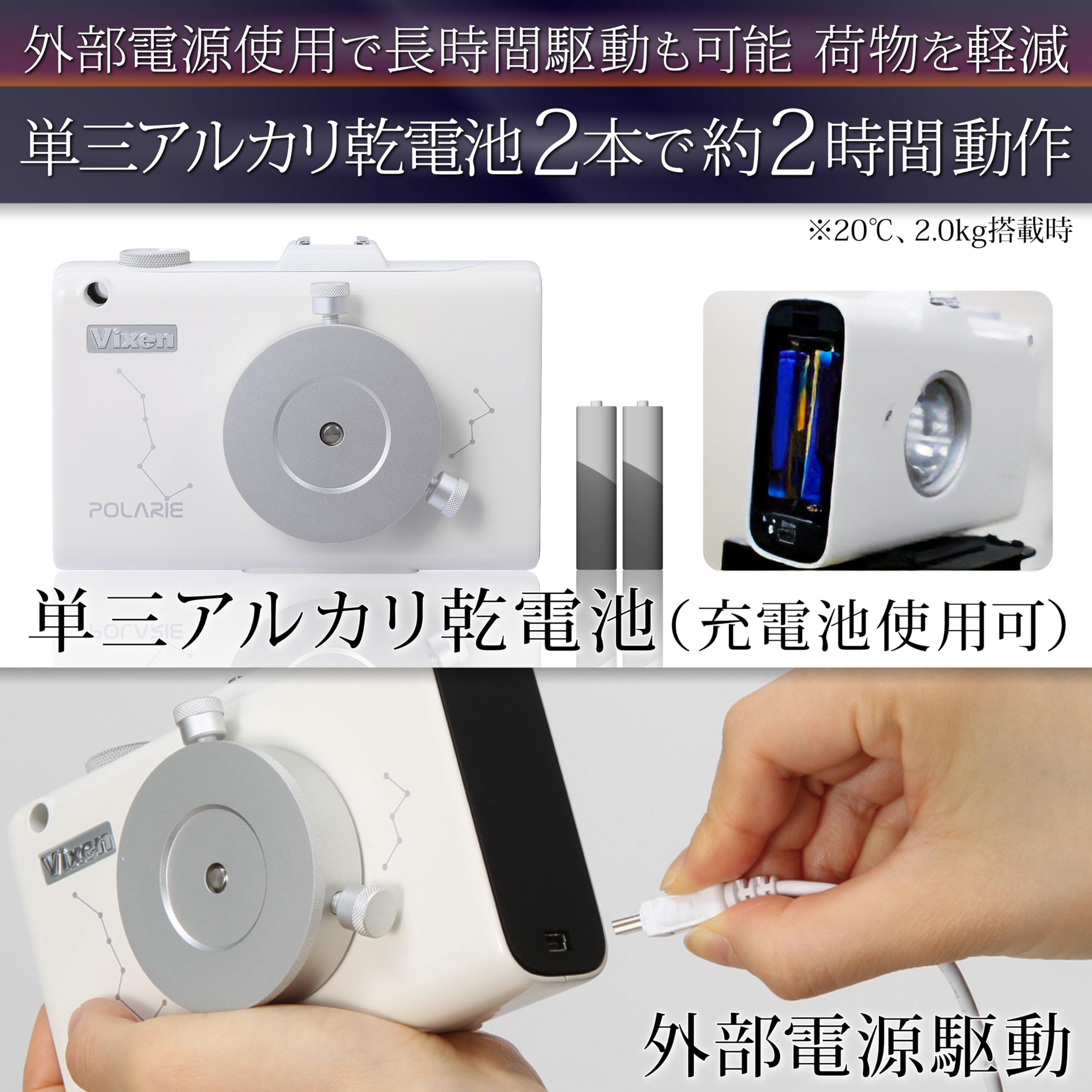 外部電源使用で長時間駆動も可能 荷物を軽減

単三アルカリ乾電池2本で約2時間動作

※20℃、2.0kg搭載時

Vixen

POLARIE

単三アルカリ乾電池（充電池使用可）

Vixen

外部電源駆動