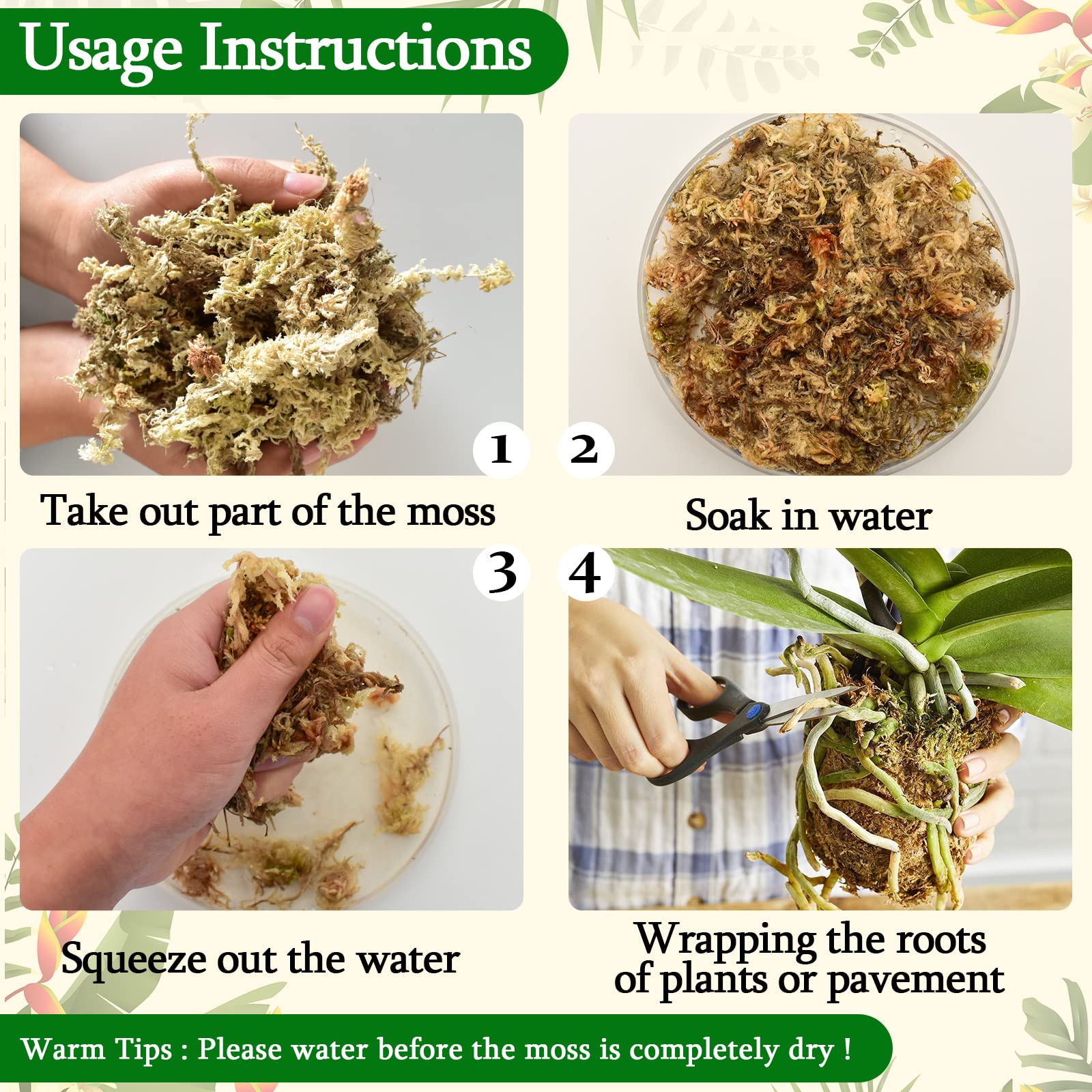 Usage Instructions

1

Take out part of the moss

2

Soak in water

3

Squeeze out the water

4

Wrapping the roots of plants or pavement

Warm Tips : Please water before the moss is completely dry !