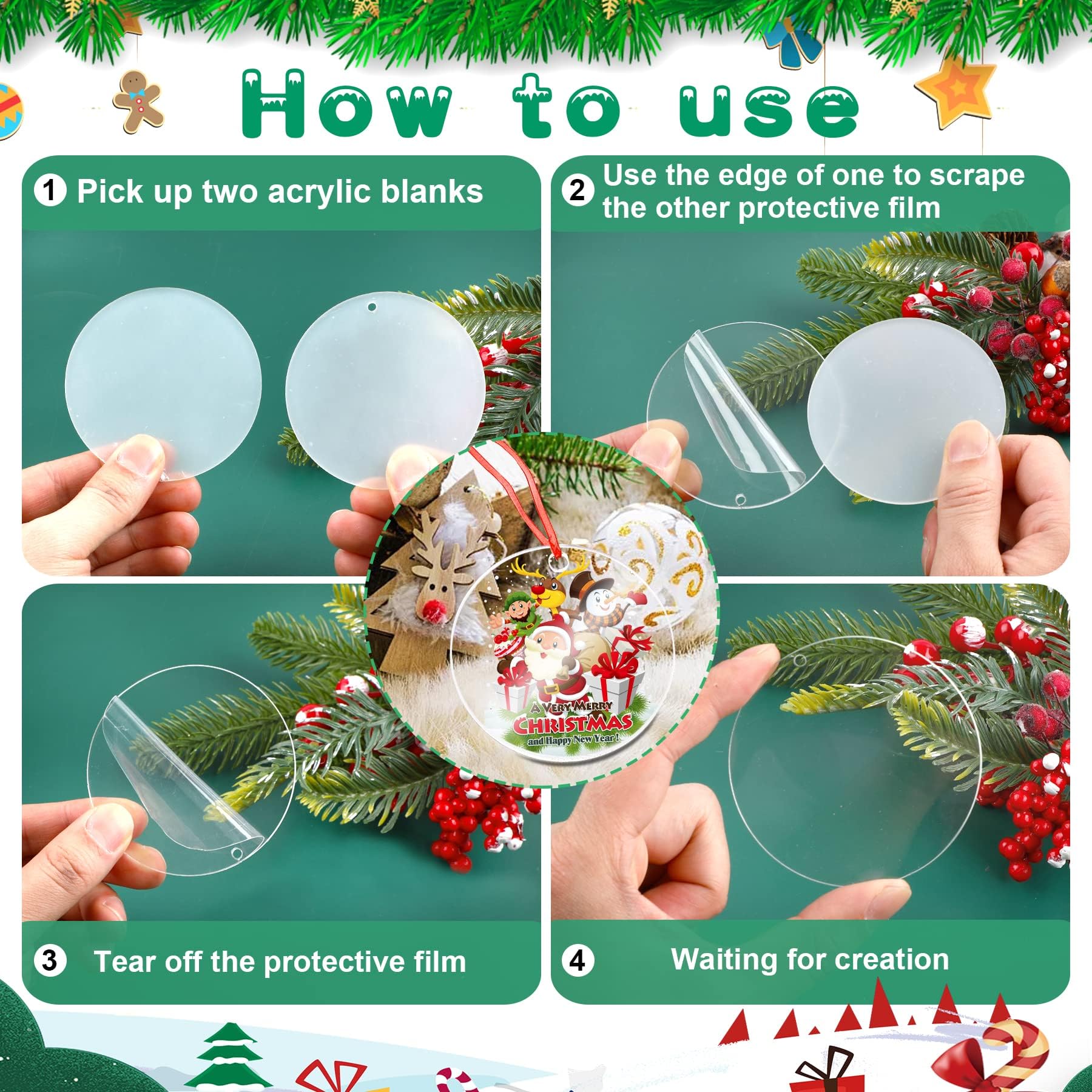 How to use

1 Pick up two acrylic blanks

2 Use the edge of one to scrape the other protective film

A VERY MERRY CHRISTMAS and Happy New Year!

3 Tear off the protective film

4 Waiting for creation