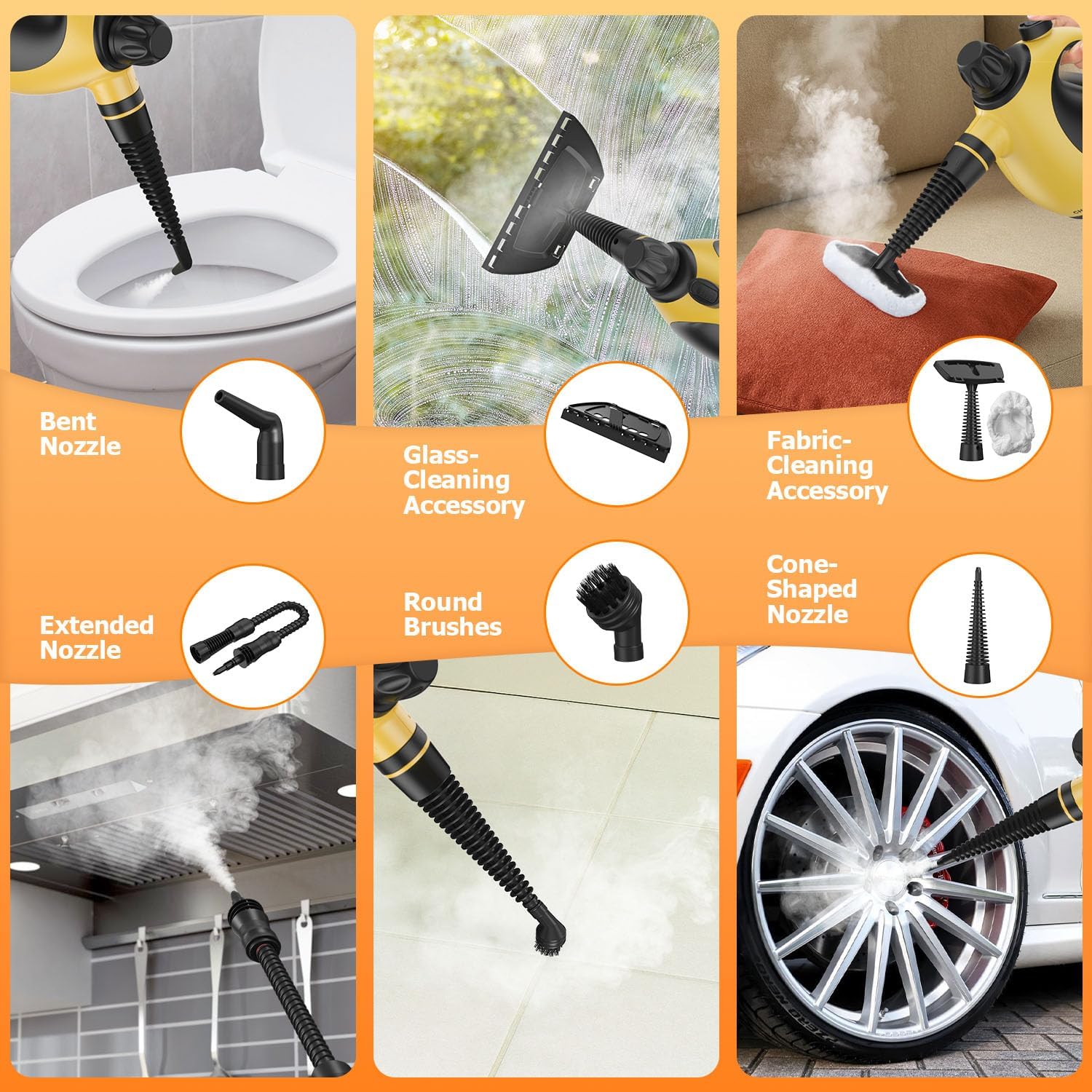 Bent Nozzle

Glass-Cleaning Accessory

Fabric-Cleaning Accessory

Extended Nozzle

Round Brushes

Cone-Shaped Nozzle