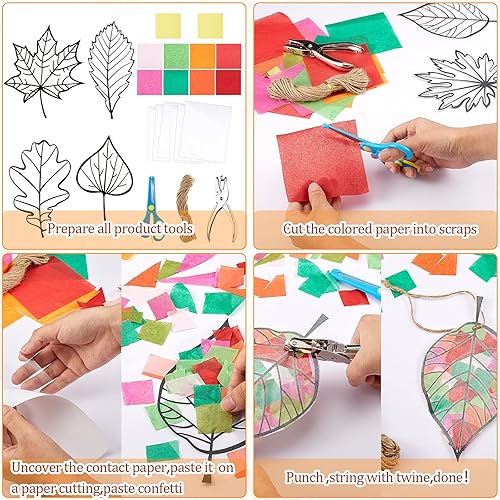 Prepare all product tools

Cut the colored paper into scraps

Uncover the contact paper,paste it on a paper cutting,paste confetti

Punch ,string with twine,done!