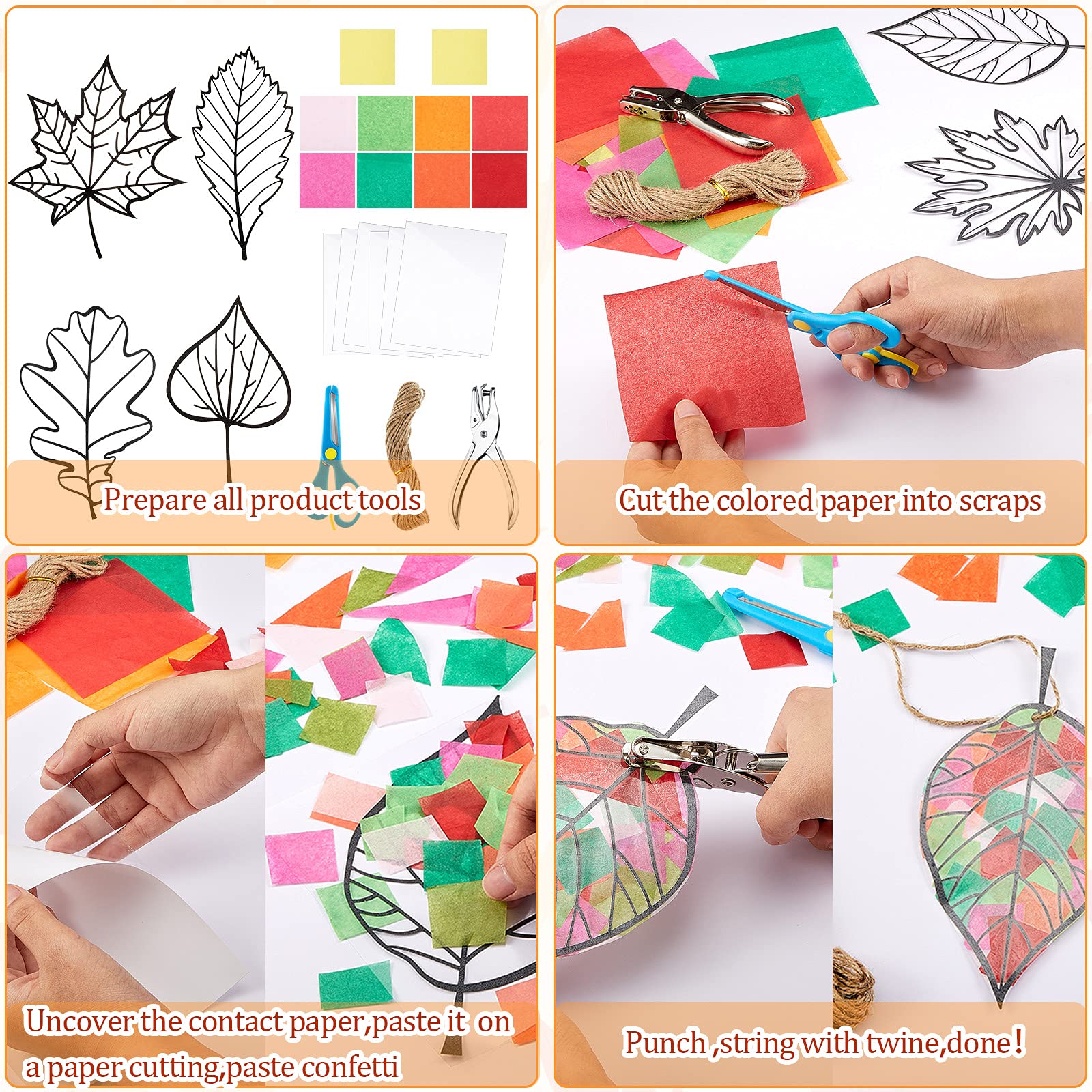 Prepare all product tools

Cut the colored paper into scraps

Uncover the contact paper,paste it on a paper cutting,paste confetti

Punch ,string with twine,done!