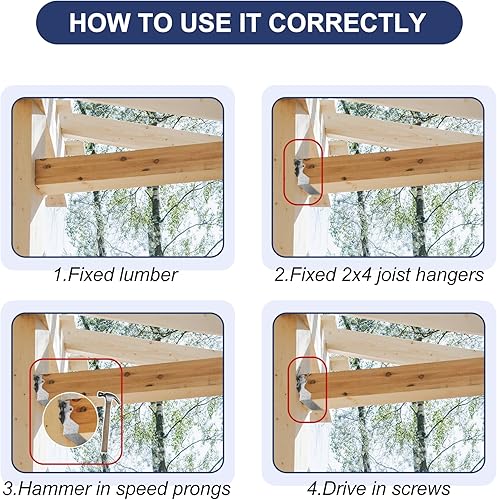 HOW TO USE IT CORRECTLY

1.Fixed lumber

2.Fixed 2x4 joist hangers

3.Hammer in speed prongs

4.Drive in screws