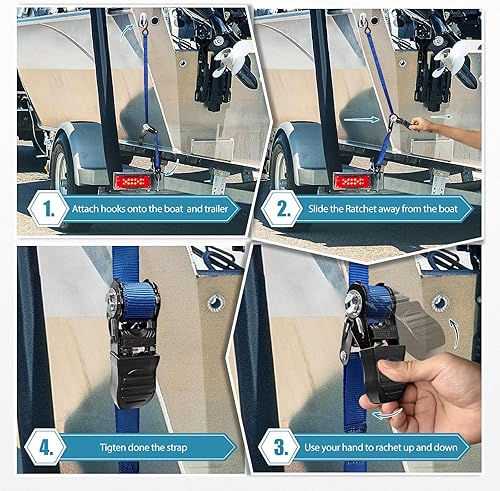 1. Attach hooks onto the boat and trailer

2. Slide the Ratchet away from the boat

4. Tigten done the strap

3. Use your hand to rachet up and down