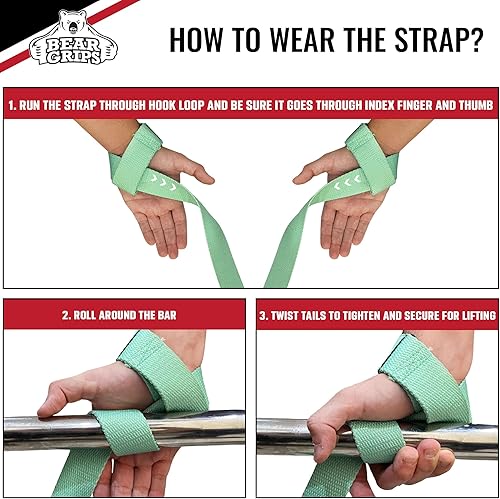 BEAR GRIPS

HOW TO WEAR THE STRAP?

1. RUN THE STRAP THROUGH HOOK LOOP AND BE SURE IT GOES THROUGH INDEX FINGER AND THUMB

2. ROLL AROUND THE BAR

3. TWIST TAILS TO TIGHTEN AND SECURE FOR LIFTING