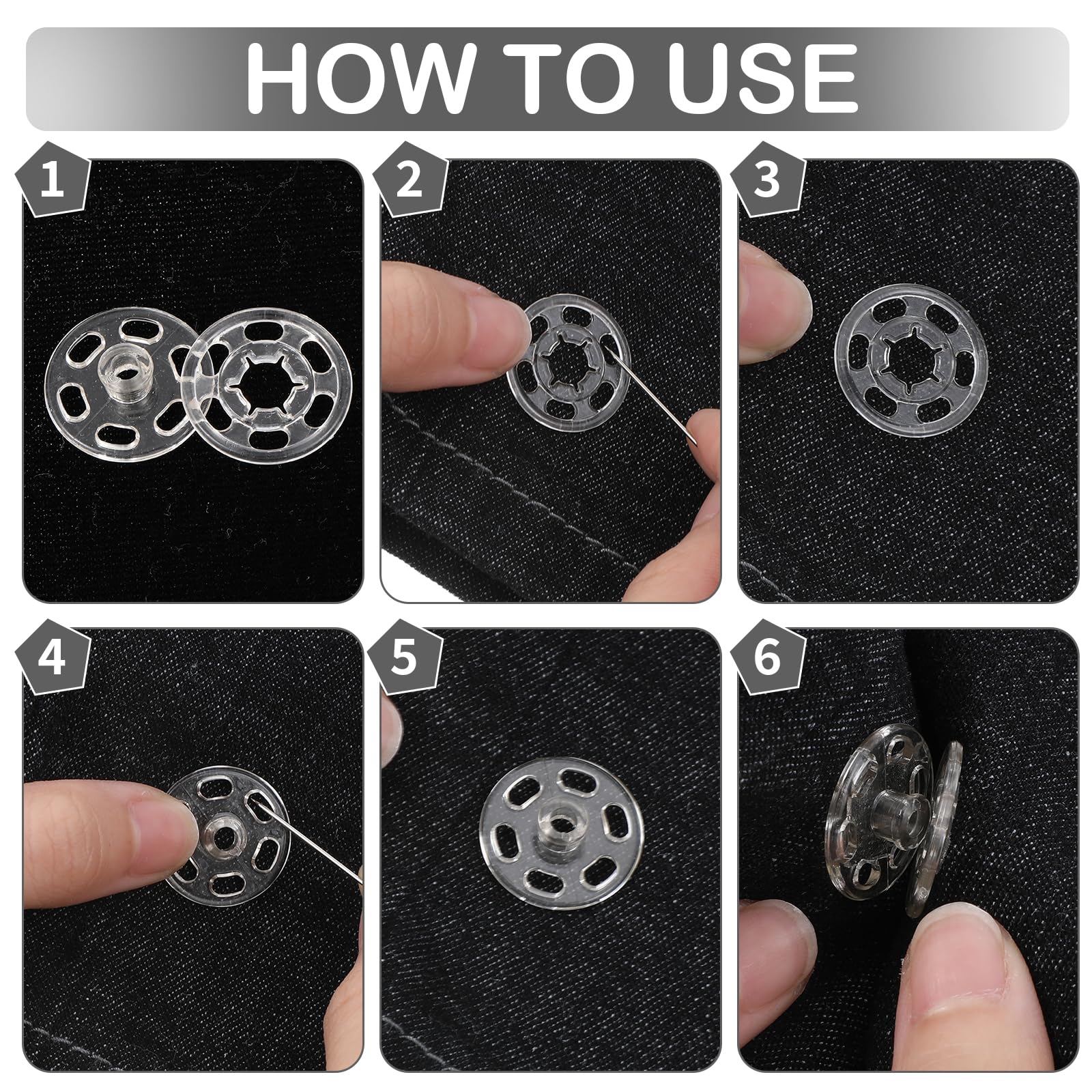 HOW TO USE

1

2

3

4

5

6