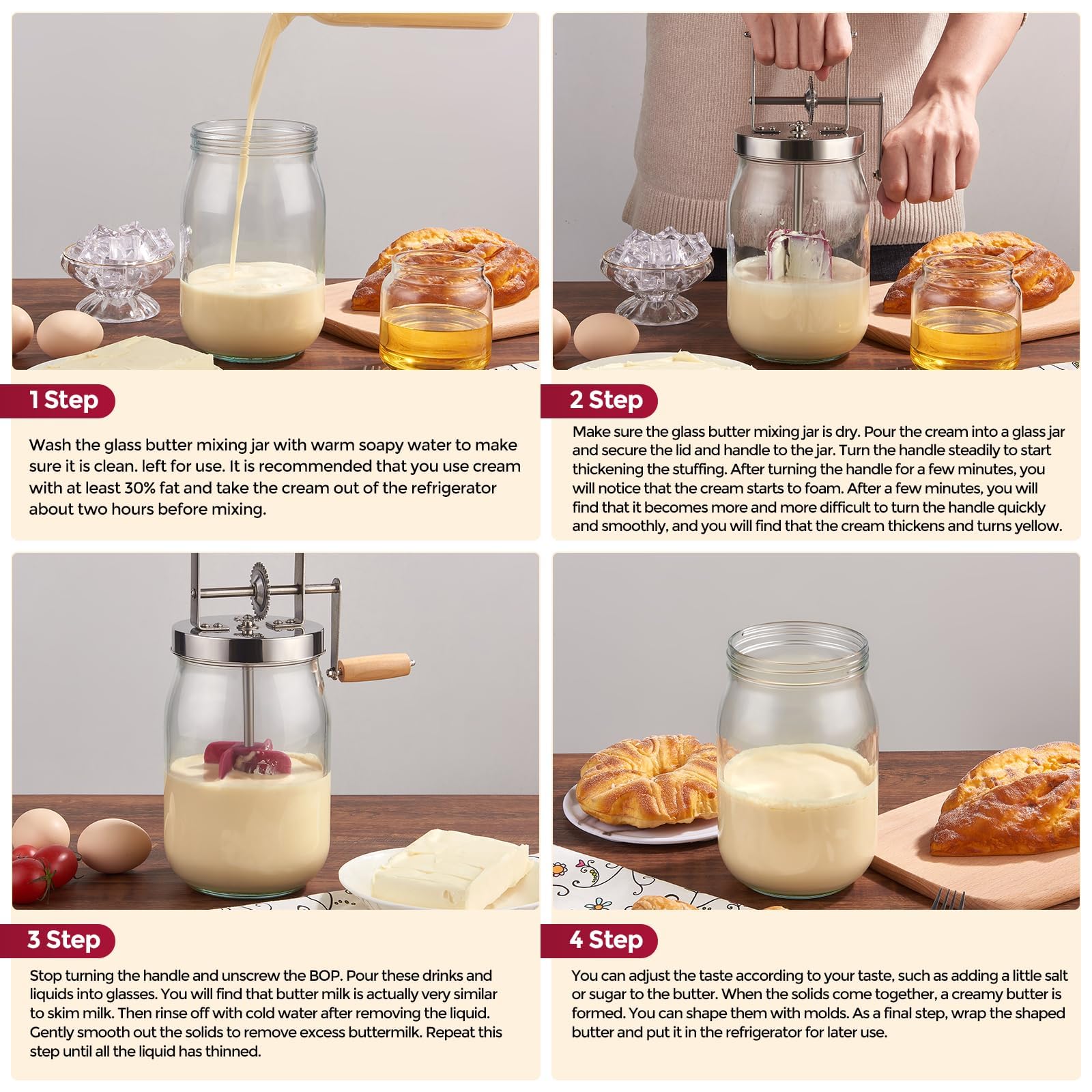 1 Step

Wash the glass butter mixing jar with warm soapy water to make sure it is clean. left for use. It is recommended that you use cream with at least 30% fat and take the cream out of the refrigerator about two hours before mixing.

2 Step

Make sure the glass butter mixing jar is dry. Pour the cream into a glass jar and secure the lid and handle to the jar. Turn the handle steadily to start thickening the stuffing. After turning the handle for a few minutes, you will notice that the cream starts to foam. After a few minutes, you will find that it becomes more and more difficult to turn the handle quickly and smoothly, and you will find that the cream thickens and turns yellow.

3 Step

Stop turning the handle and unscrew the BOP. Pour these drinks and liquids into glasses. You will find that butter milk is actually very similar to skim milk. Then rinse off with cold water after removing the liquid. Gently smooth out the solids to remove excess buttermilk. Repeat this step until all the liquid has thinned.

4 Step

You can adjust the taste according to your taste, such as adding a little salt or sugar to the butter. When the solids come together, a creamy butter is formed. You can shape them with molds. As a final step, wrap the shaped butter and put it in the refrigerator for later use.