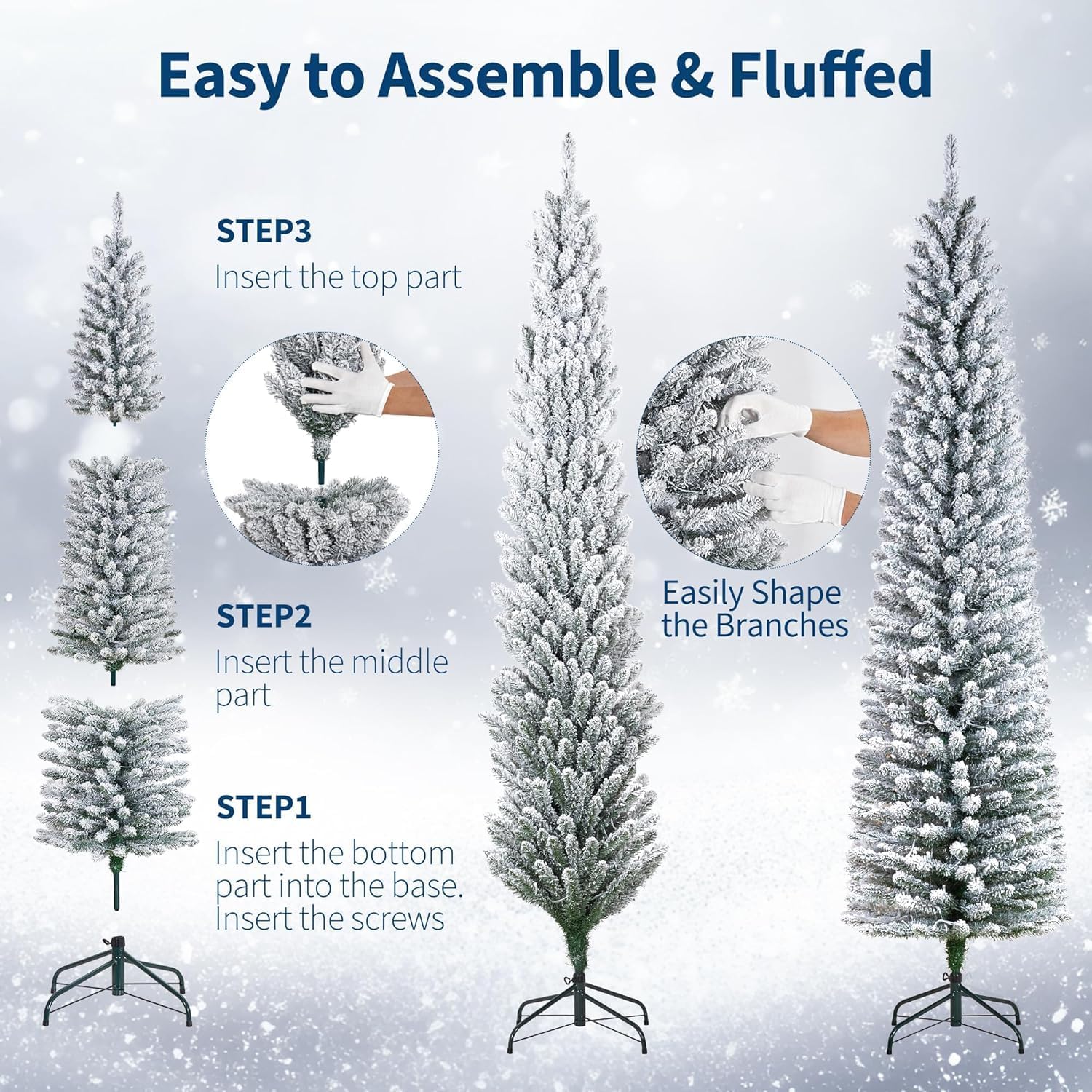 Easy to Assemble & Fluffed

STEP3
Insert the top part

STEP2
Insert the middle part

STEP1
Insert the bottom part into the base. Insert the screws

Easily Shape the Branches