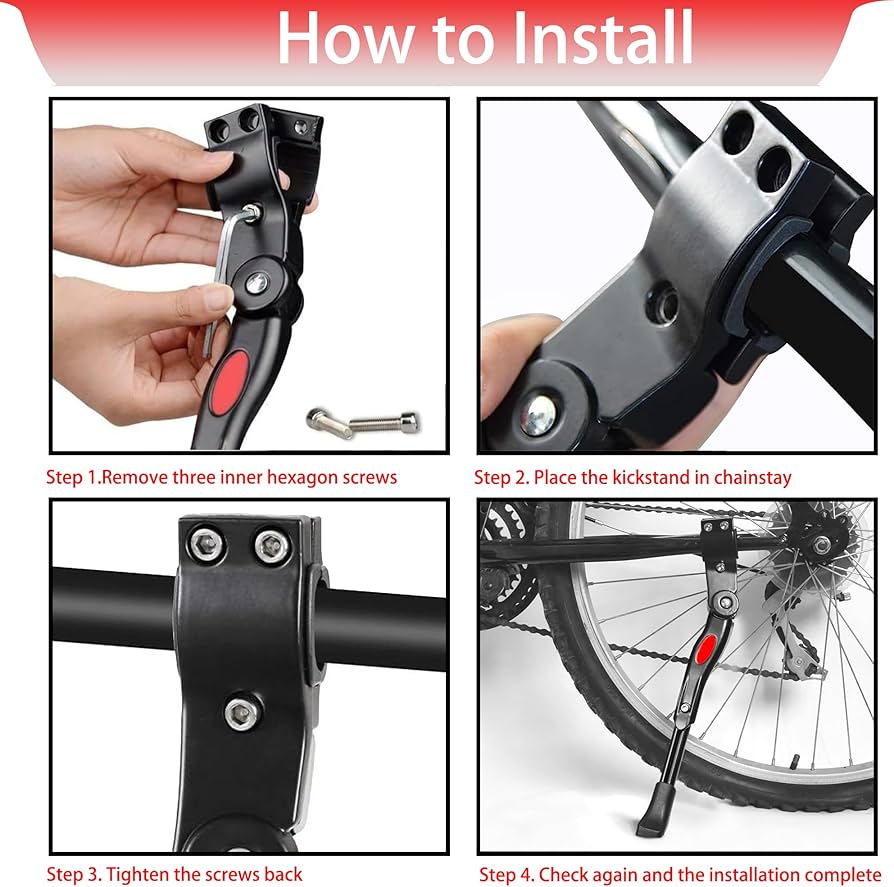 How to Install

Step 1.Remove three inner hexagon screws

Step 2. Place the kickstand in chainstay

Step 3. Tighten the screws back

Step 4. Check again and the installation complete