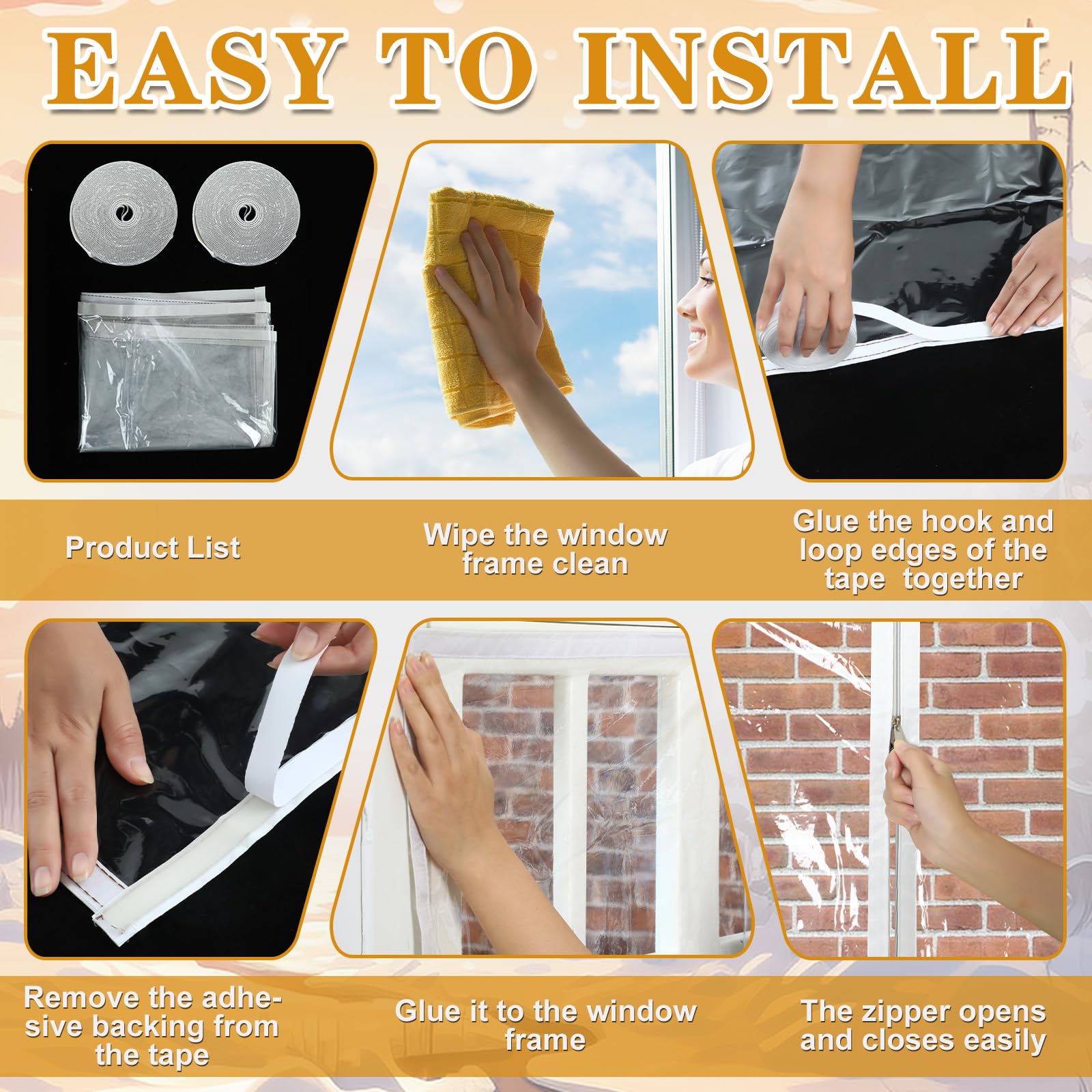 EASY TO INSTALL

Product List

Wipe the window frame clean

Glue the hook and loop edges of the tape together

Remove the adhesive backing from the tape

Glue it to the window frame

The zipper opens and closes easily