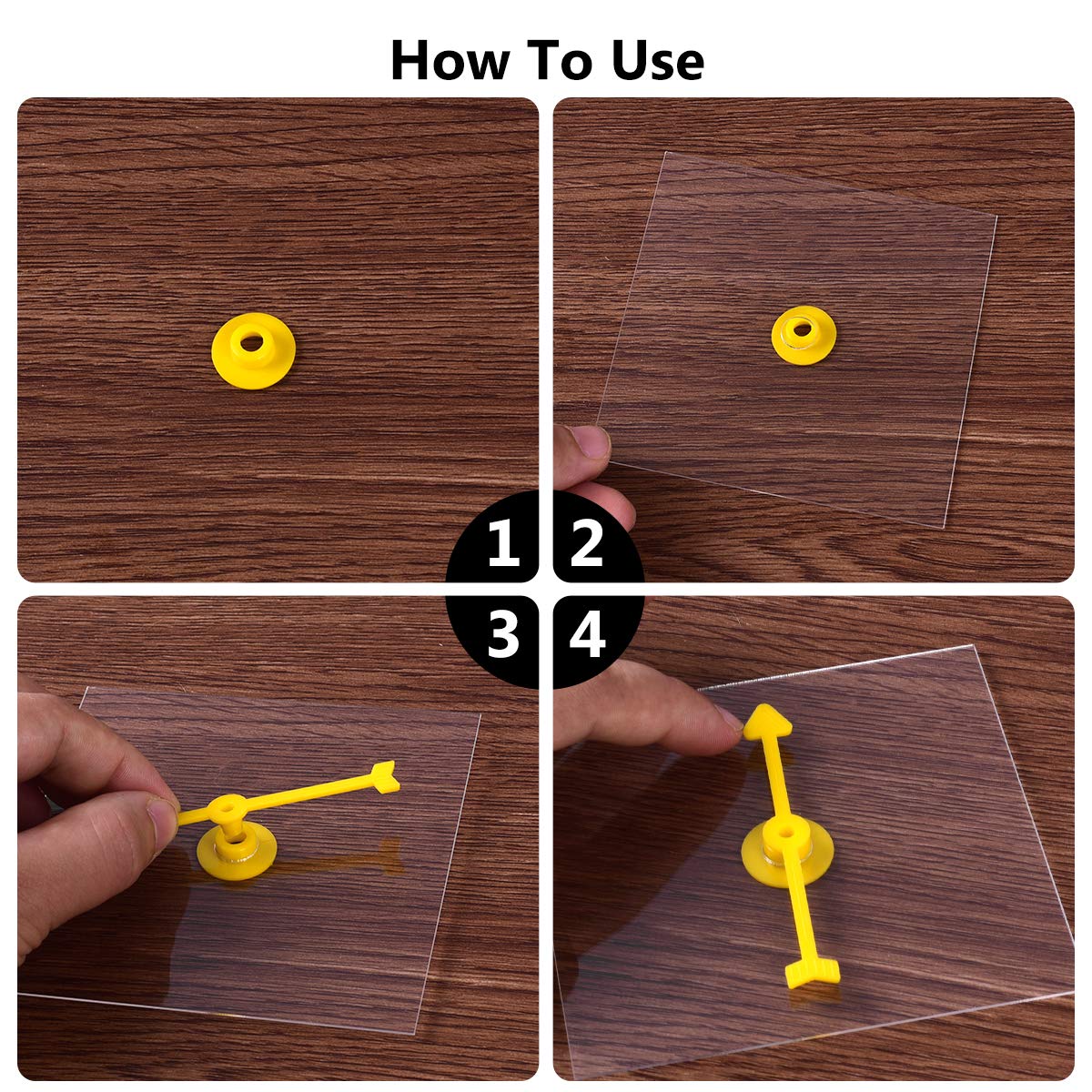 How To Use

1

2

3

4