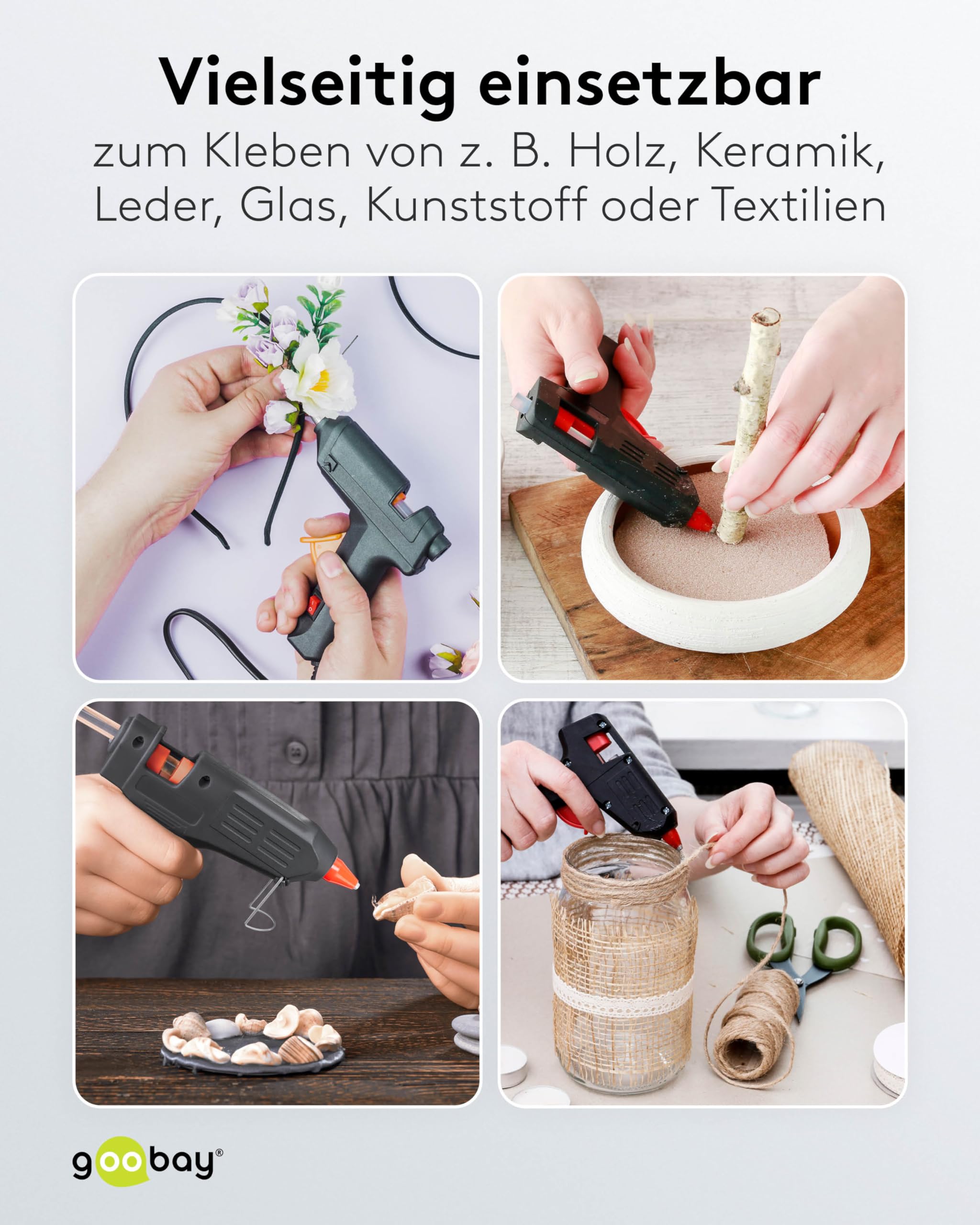 Vielseitig einsetzbar

zum Kleben von z. B. Holz, Keramik, Leder, Glas, Kunststoff oder Textilien

goobay®