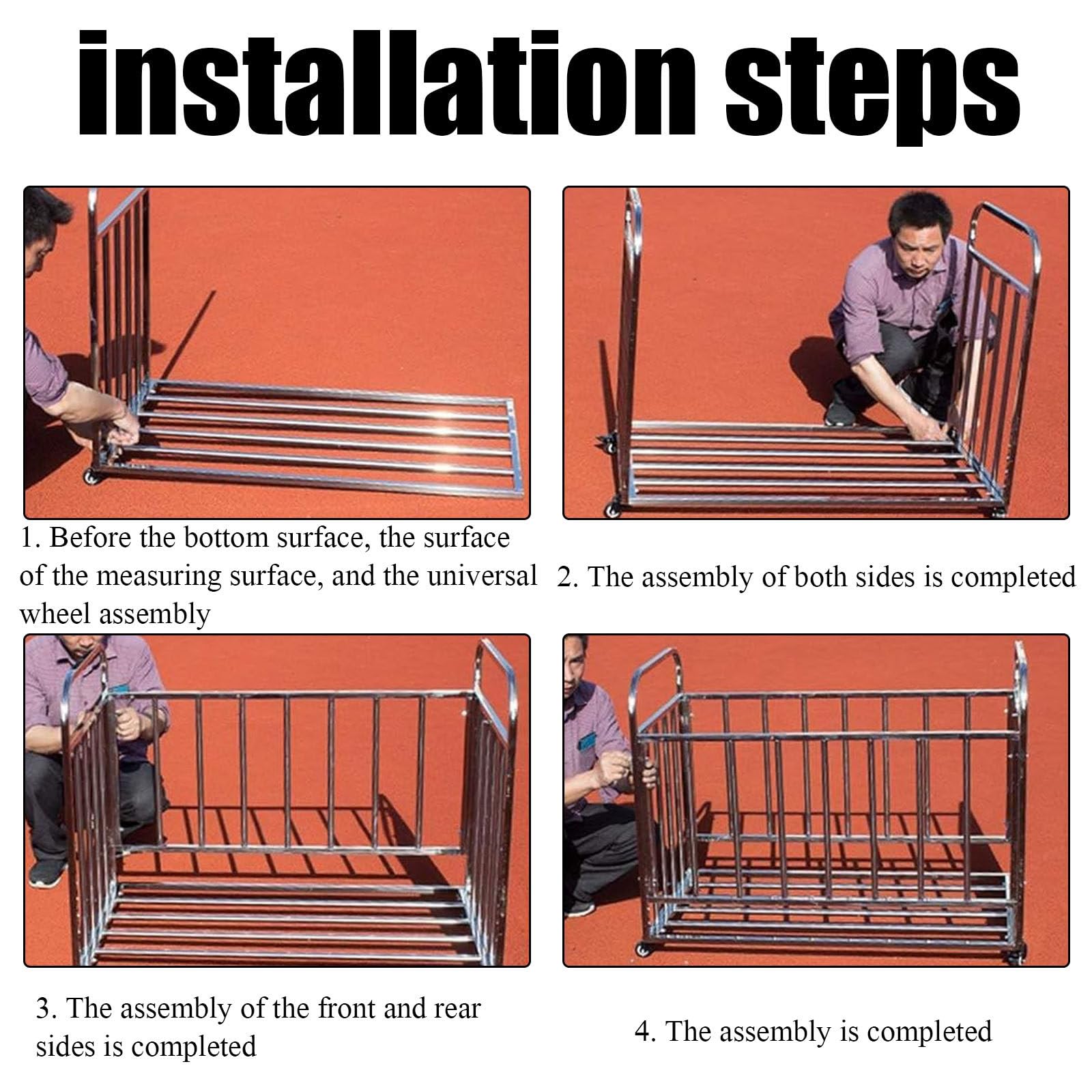 installation steps

1. Before the bottom surface, the surface of the measuring surface, and the universal wheel assembly

2. The assembly of both sides is completed

3. The assembly of the front and rear sides is completed

4. The assembly is completed