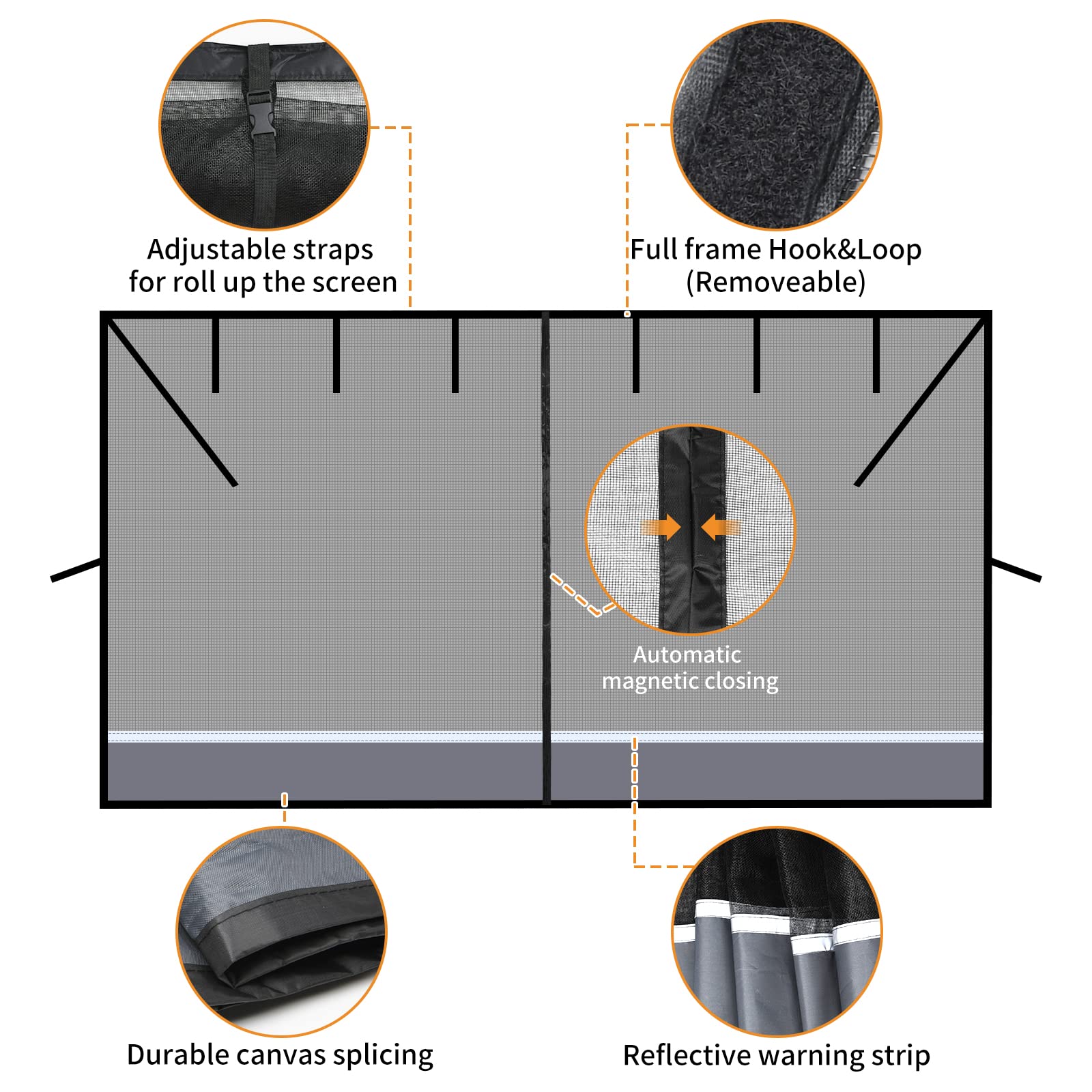 Adjustable straps for roll up the screen

Full frame Hook&Loop (Removeable)

Automatic magnetic closing

Durable canvas splicing

Reflective warning strip