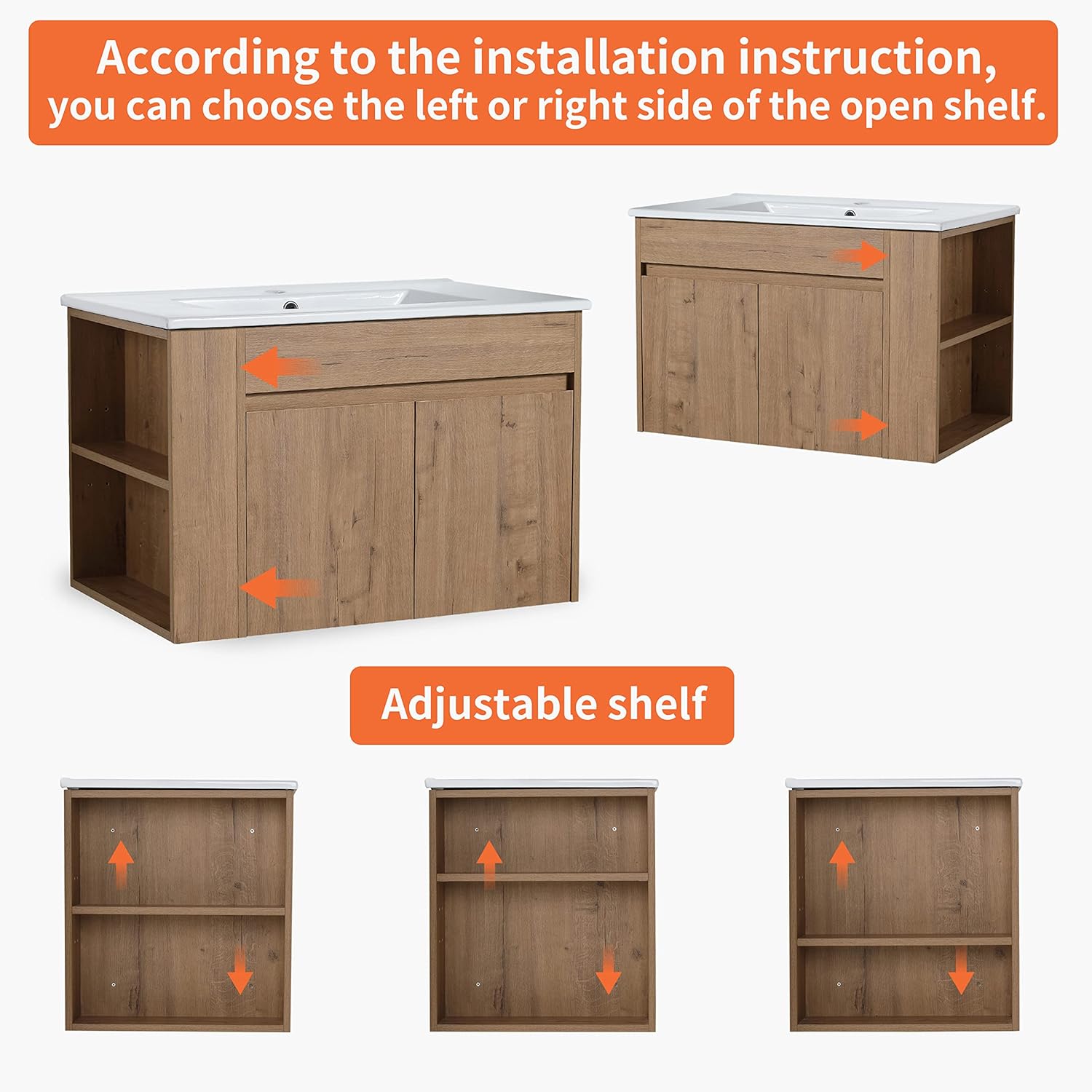 According to the installation instruction, you can choose the left or right side of the open shelf.

Adjustable shelf