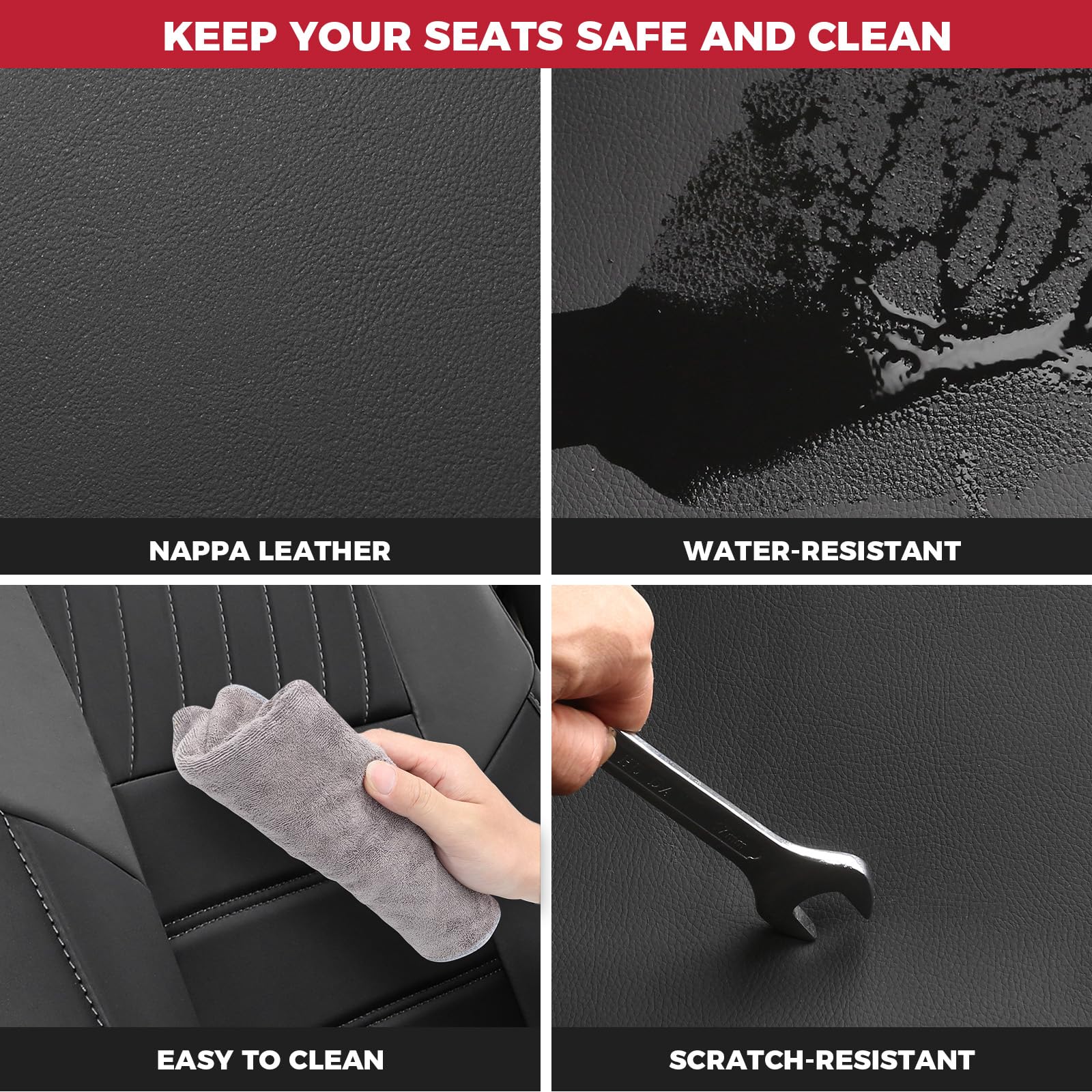 KEEP YOUR SEATS SAFE AND CLEAN

NAPPA LEATHER

WATER-RESISTANT

EASY TO CLEAN

SCRATCH-RESISTANT