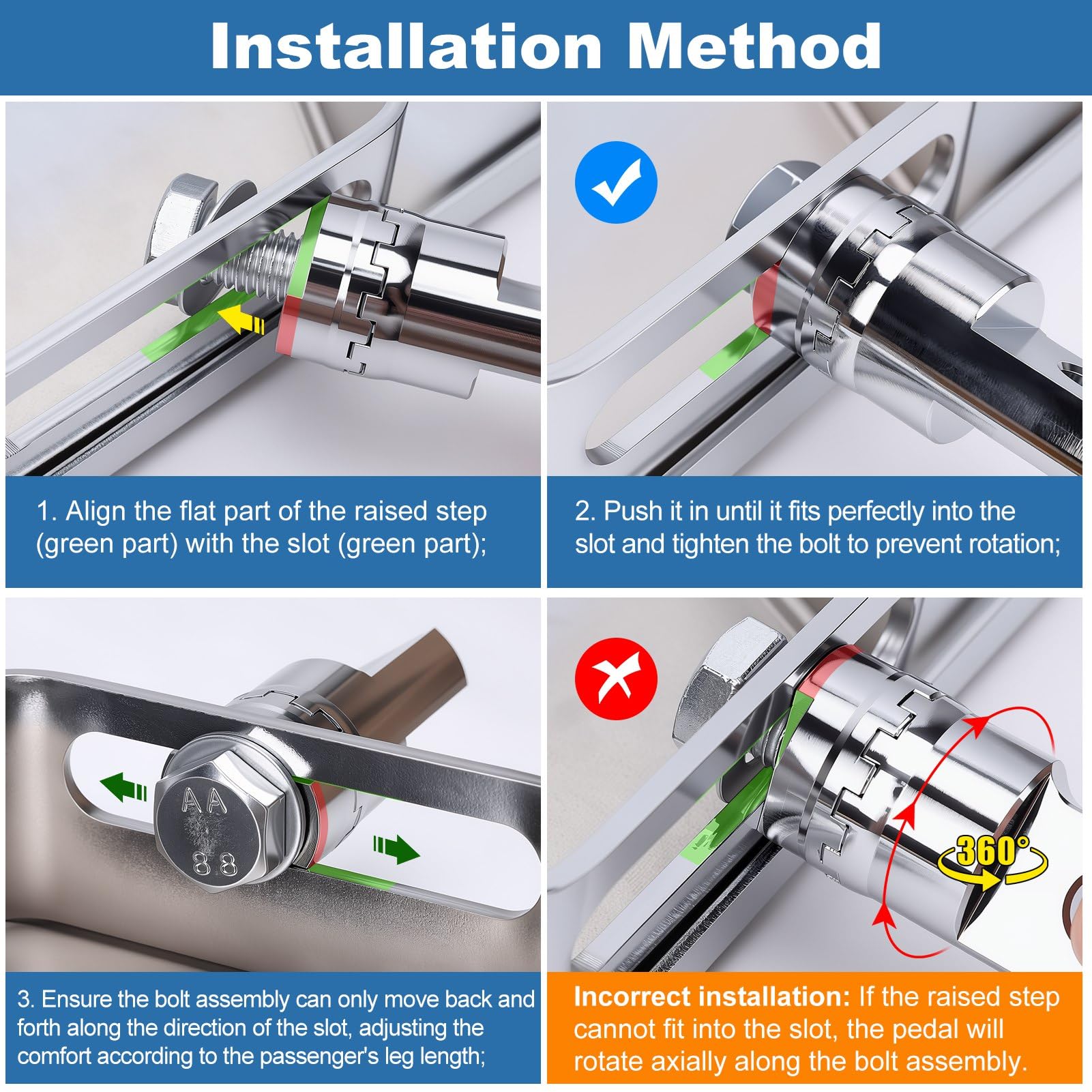 Installation Method

1. Align the flat part of the raised step (green part) with the slot (green part);

2. Push it in until it fits perfectly into the slot and tighten the bolt to prevent rotation;

AA
88

3. Ensure the bolt assembly can only move back and forth along the direction of the slot, adjusting the comfort according to the passenger's leg length;

360°

Incorrect installation: If the raised step cannot fit into the slot, the pedal will rotate axially along the bolt assembly.