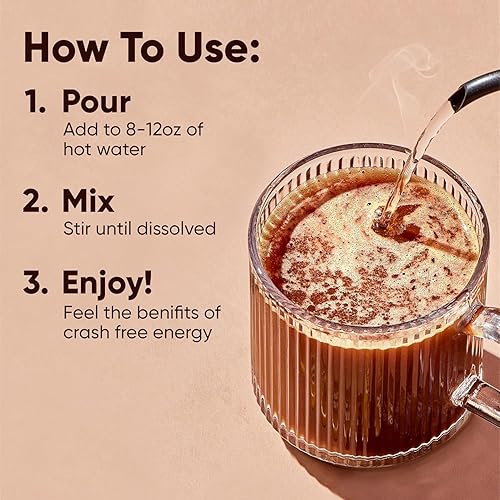 How To Use:

1. Pour
Add to 8-12oz of hot water

2. Mix
Stir until dissolved

3. Enjoy!
Feel the benifits of crash free energy