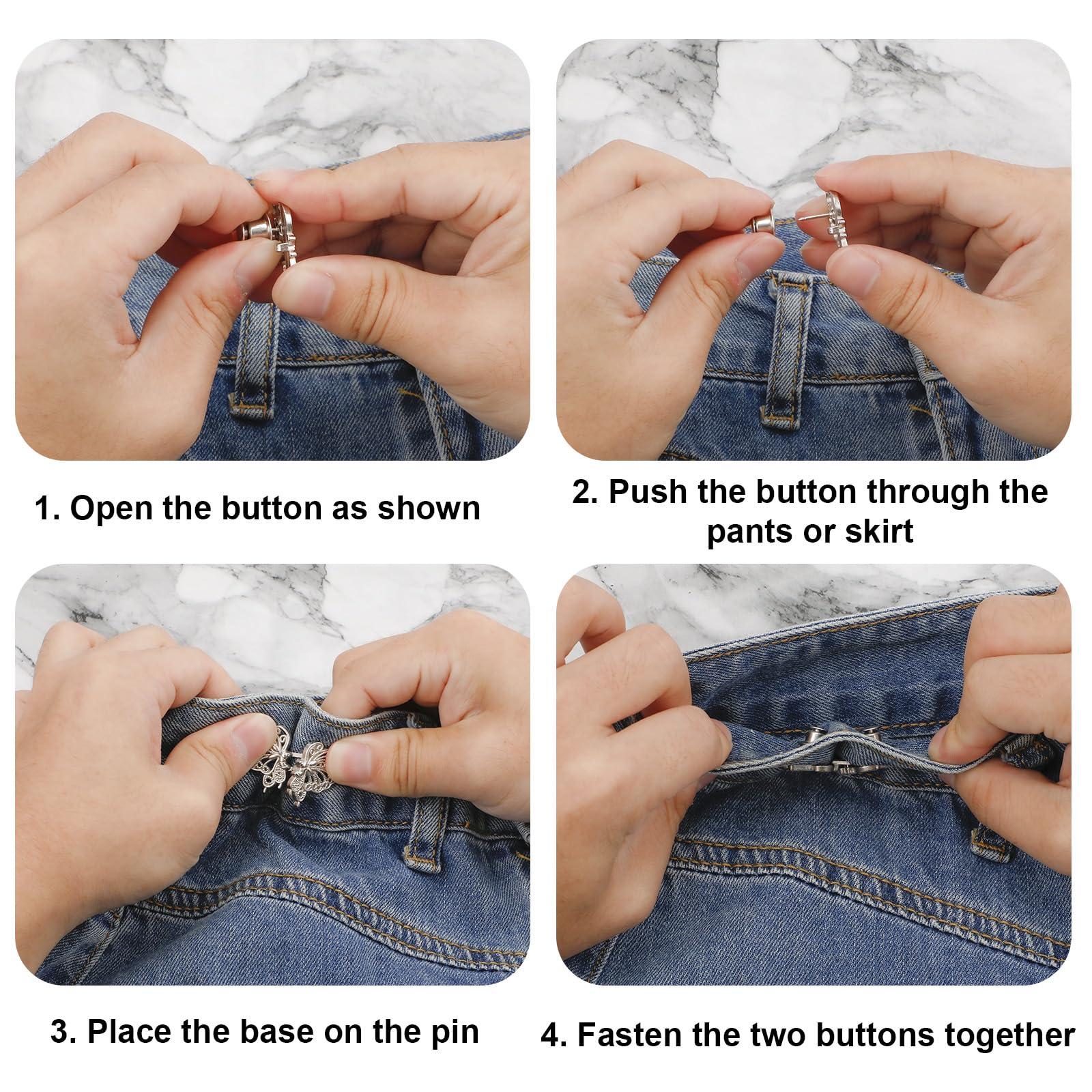 1. Open the button as shown

2. Push the button through the pants or skirt

3. Place the base on the pin

4. Fasten the two buttons together