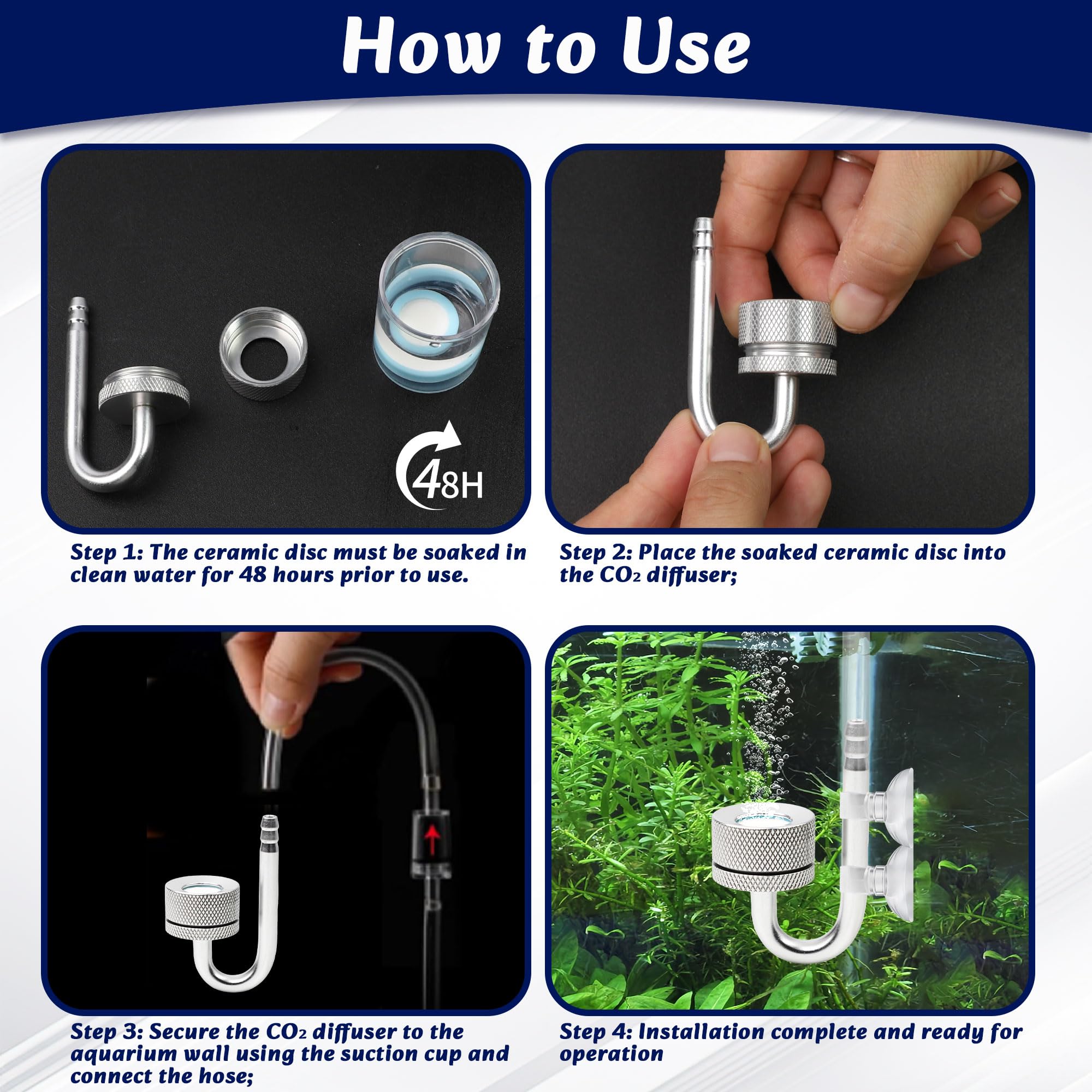 How to Use

48H

Step 1: The ceramic disc must be soaked in clean water for 48 hours prior to use.

Step 2: Place the soaked ceramic disc into the $CO_2$ diffuser;

Step 3: Secure the $CO_2$ diffuser to the aquarium wall using the suction cup and connect the hose;

Step 4: Installation complete and ready for operation